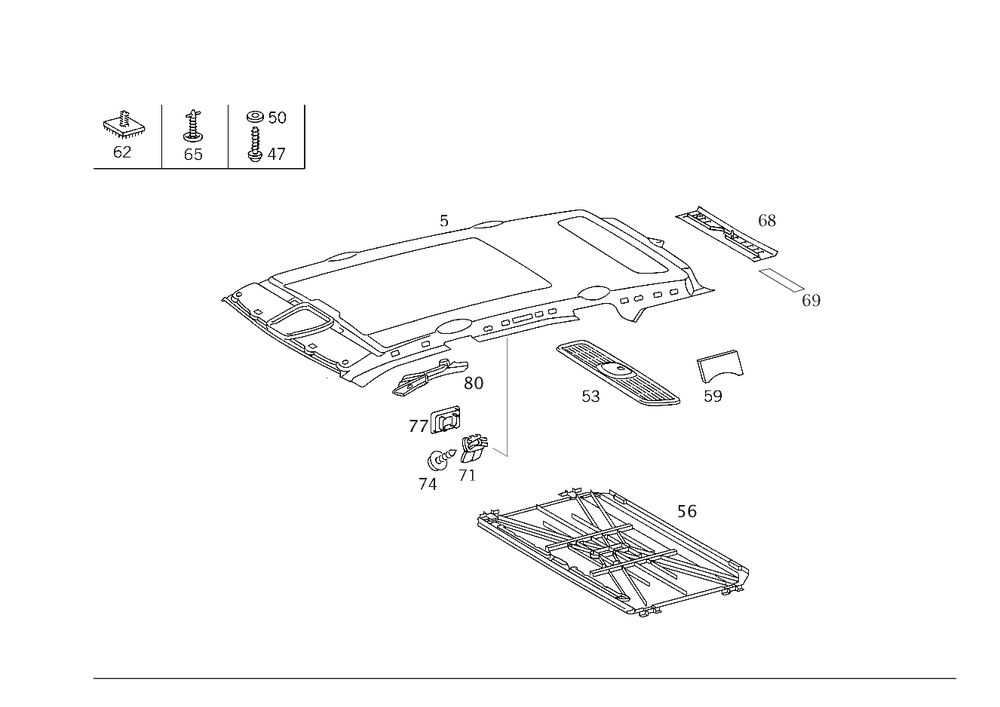 62
65
50
47
5
68
69
80
53
59
77
74
71
56