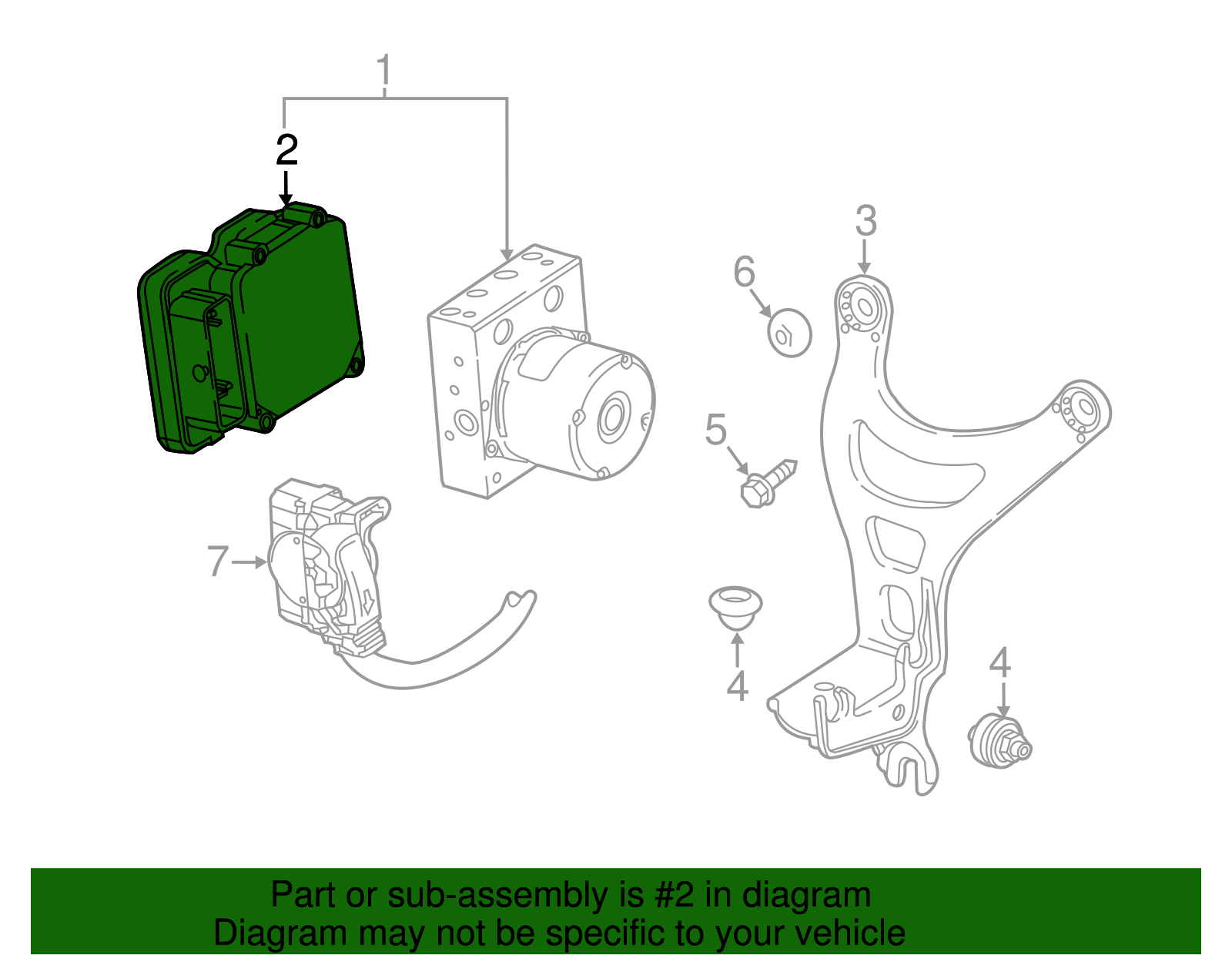 1
2
3
6
5
7
4
4

Part or sub-assembly is #2 in diagram
Diagram may not be specific to your vehicle