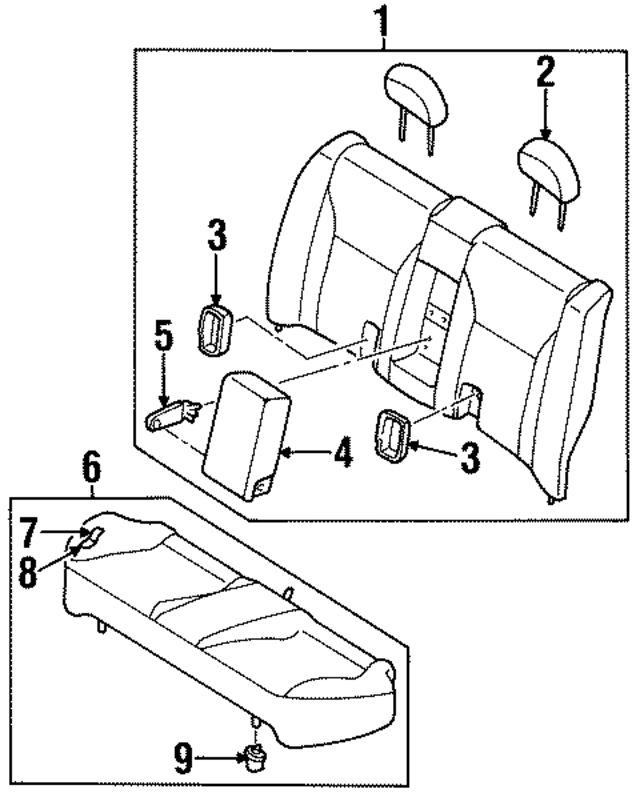 1
2
3
5
4
3
6
7
8
9