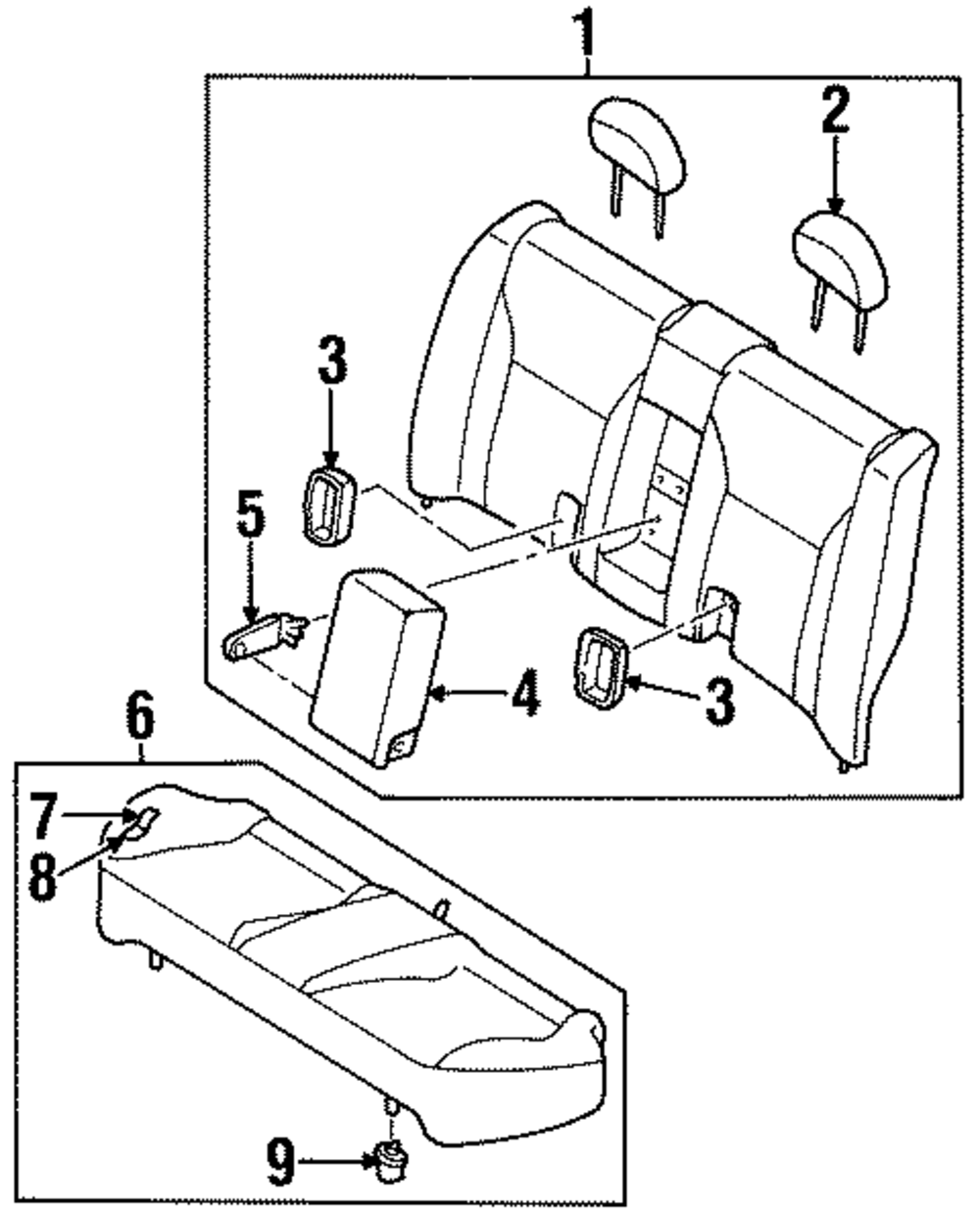 1
2
3
5
4
3
6
7
8
9