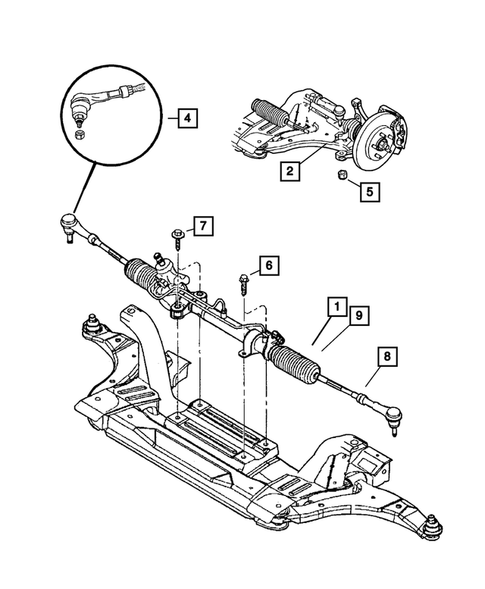 4
2
5
7
6
1
9
8