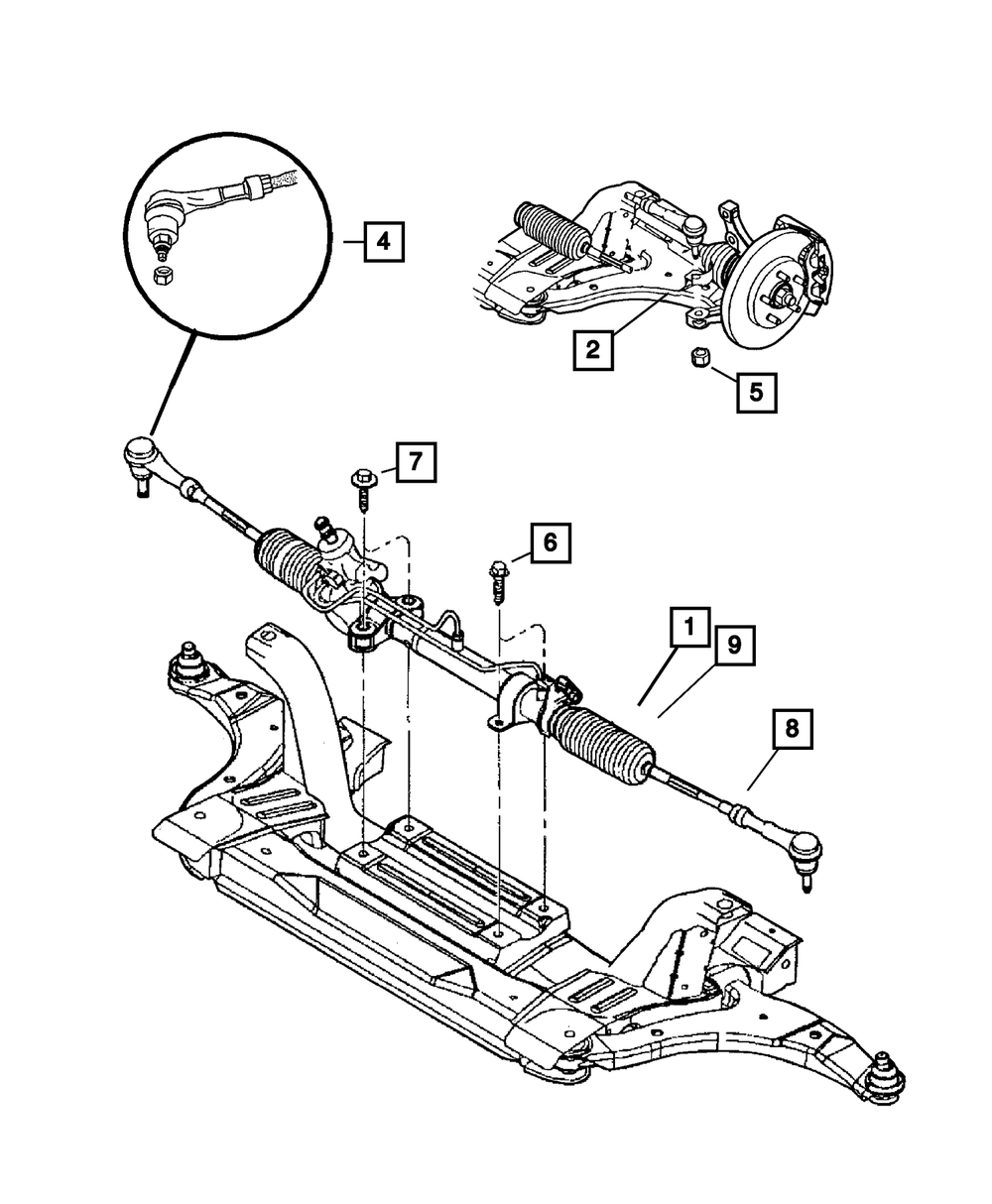 4
2
5
7
6
1
9
8