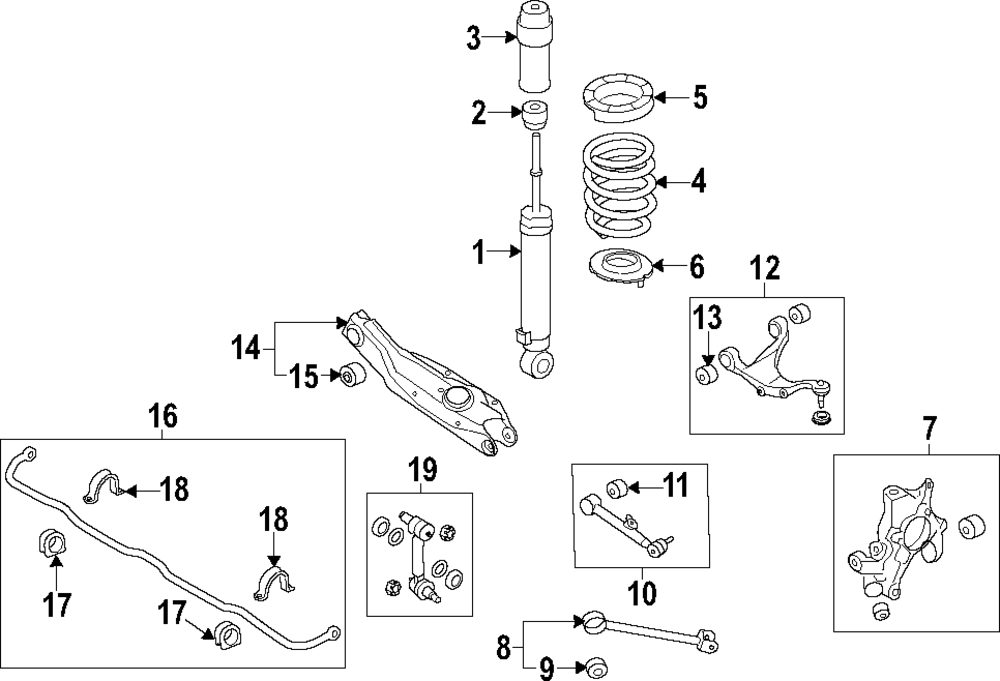 3
2
5
4
1
6
12
13
14
15
16
18
18
17
17
19
11
10
7
8
9