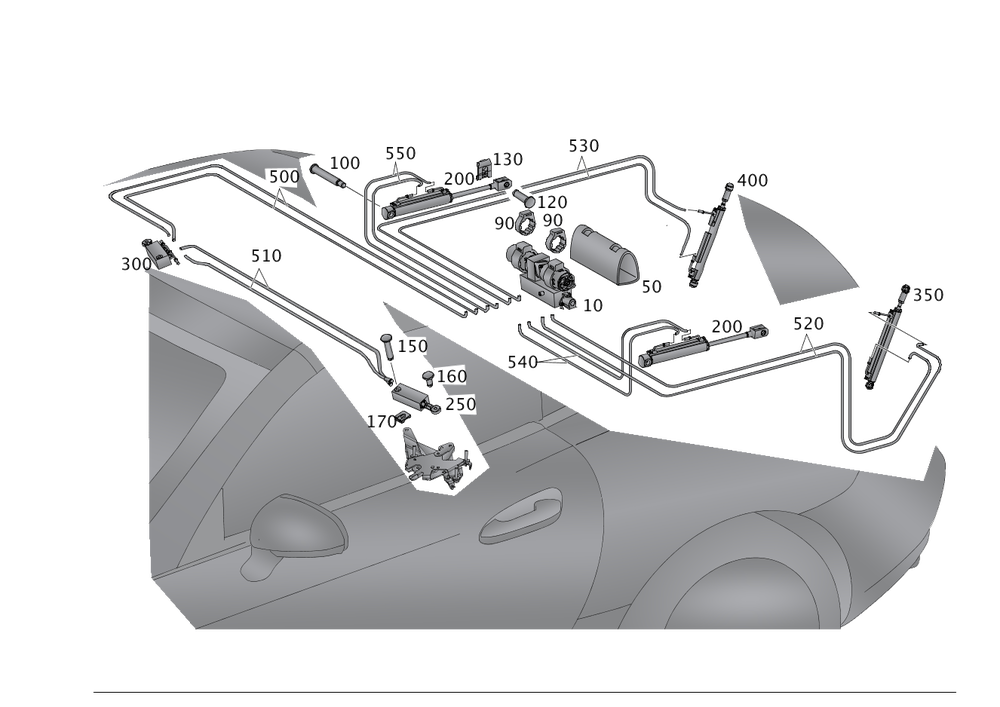 100
550
130
530
500
200
120
400
90
90
300
510
50
10
350
200
520
150
540
160
250
170