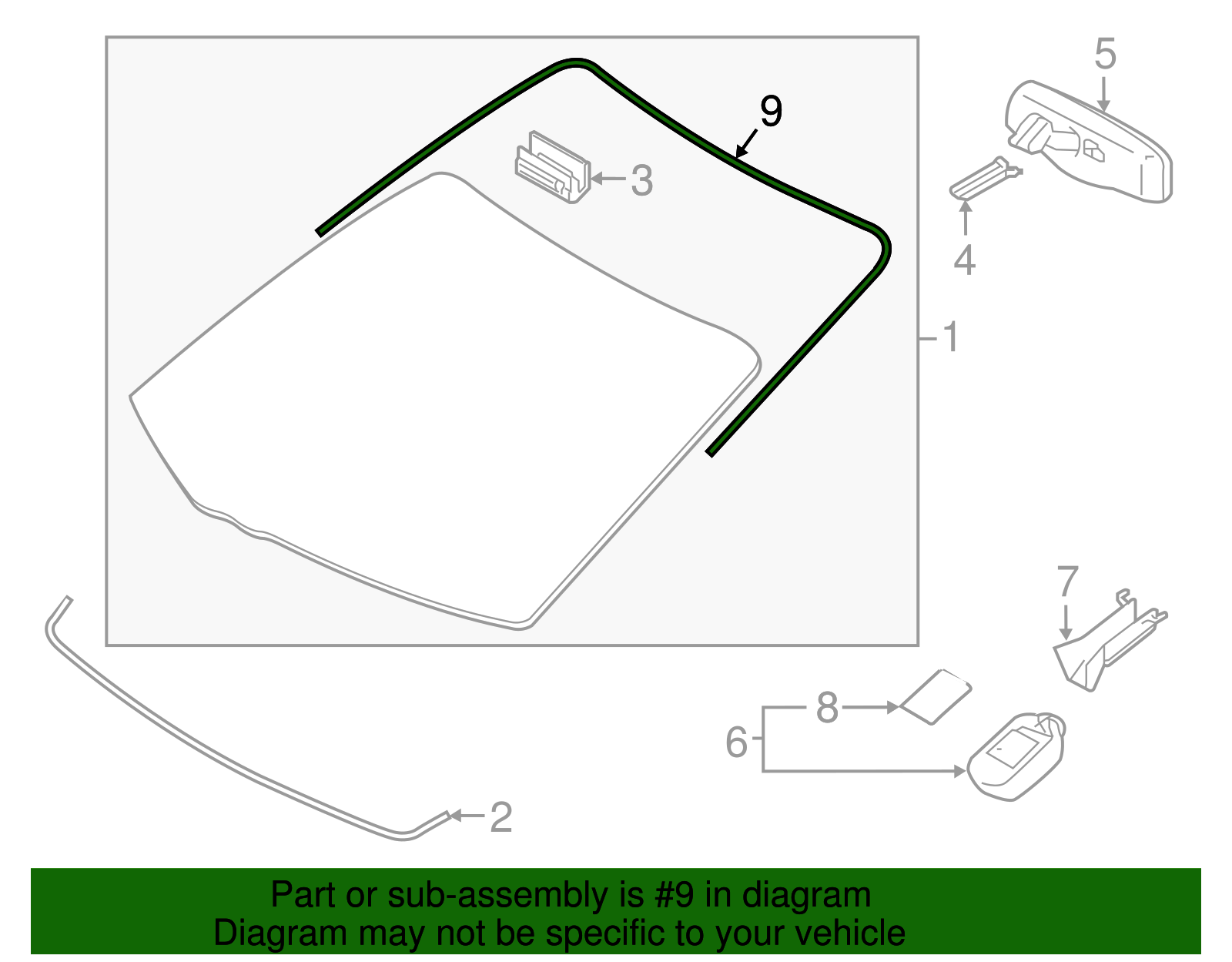 5
9
3
4
1
7
8
6
2

Part or sub-assembly is #9 in diagram
Diagram may not be specific to your vehicle