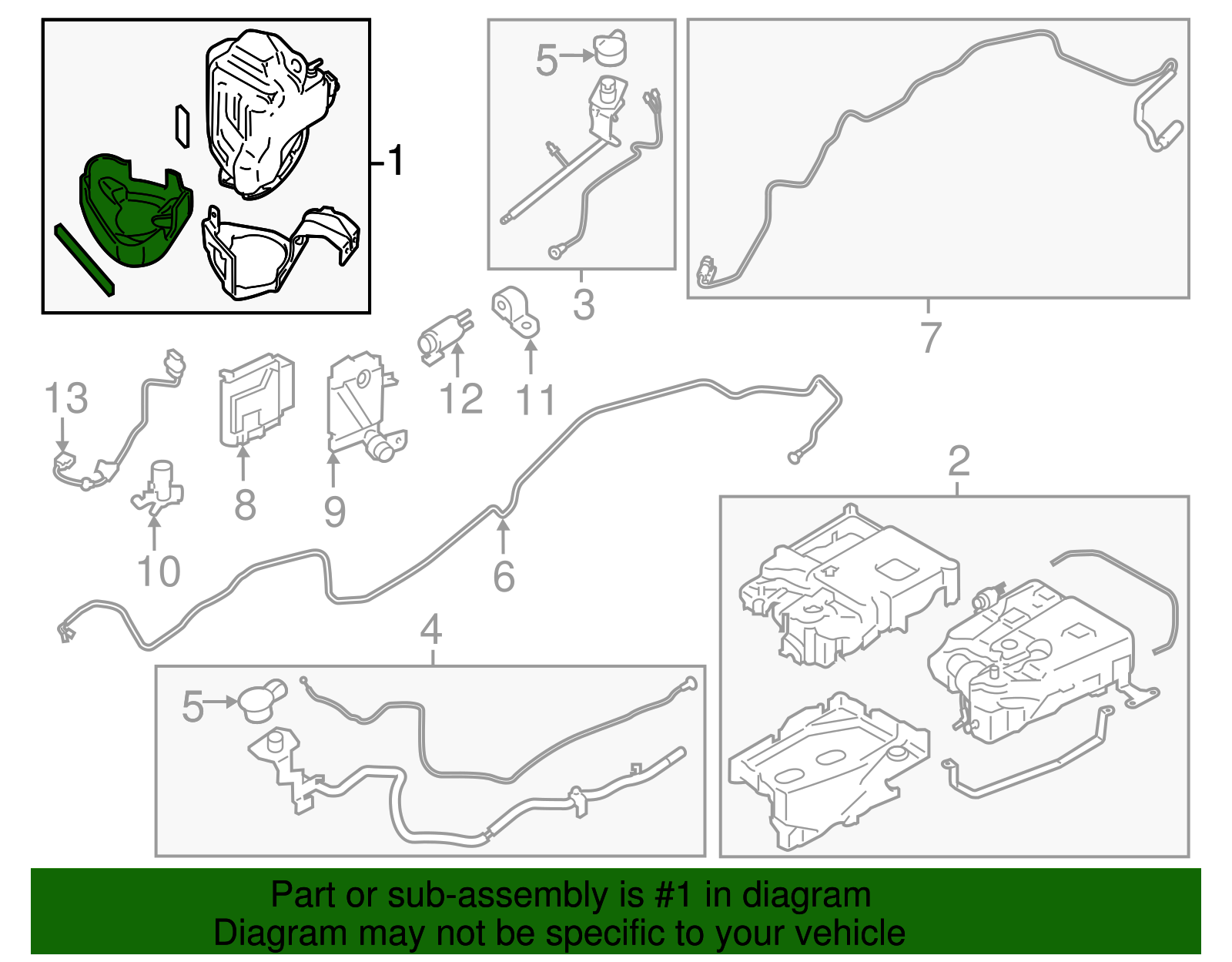 1
5
3
7
13
12
11
8
9
10
6
2
4
5

Part or sub-assembly is #1 in diagram
Diagram may not be specific to your vehicle