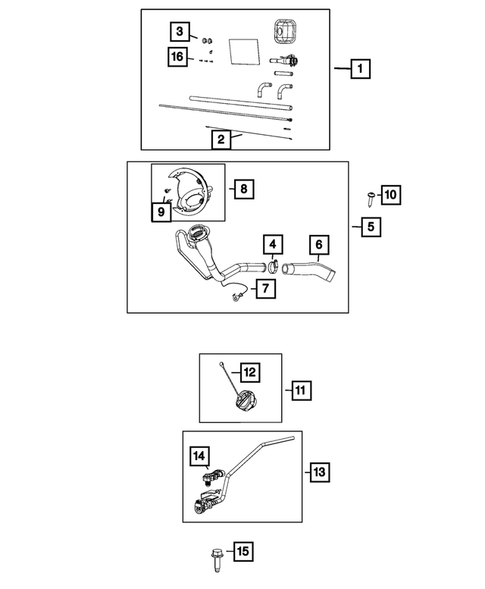 3
16
1
2
8
9
10
5
4
6
7
12
11
14
13
15