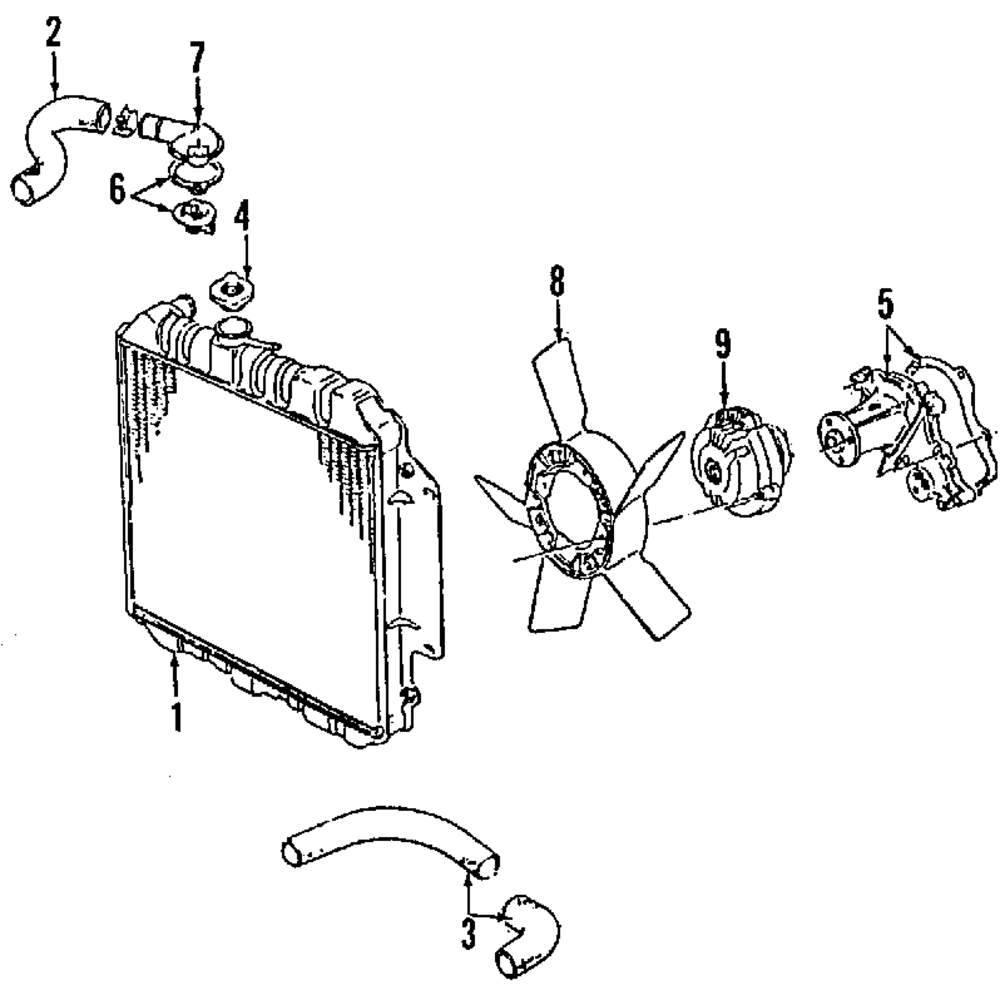 2
7
6
4
8
9
5
1
3