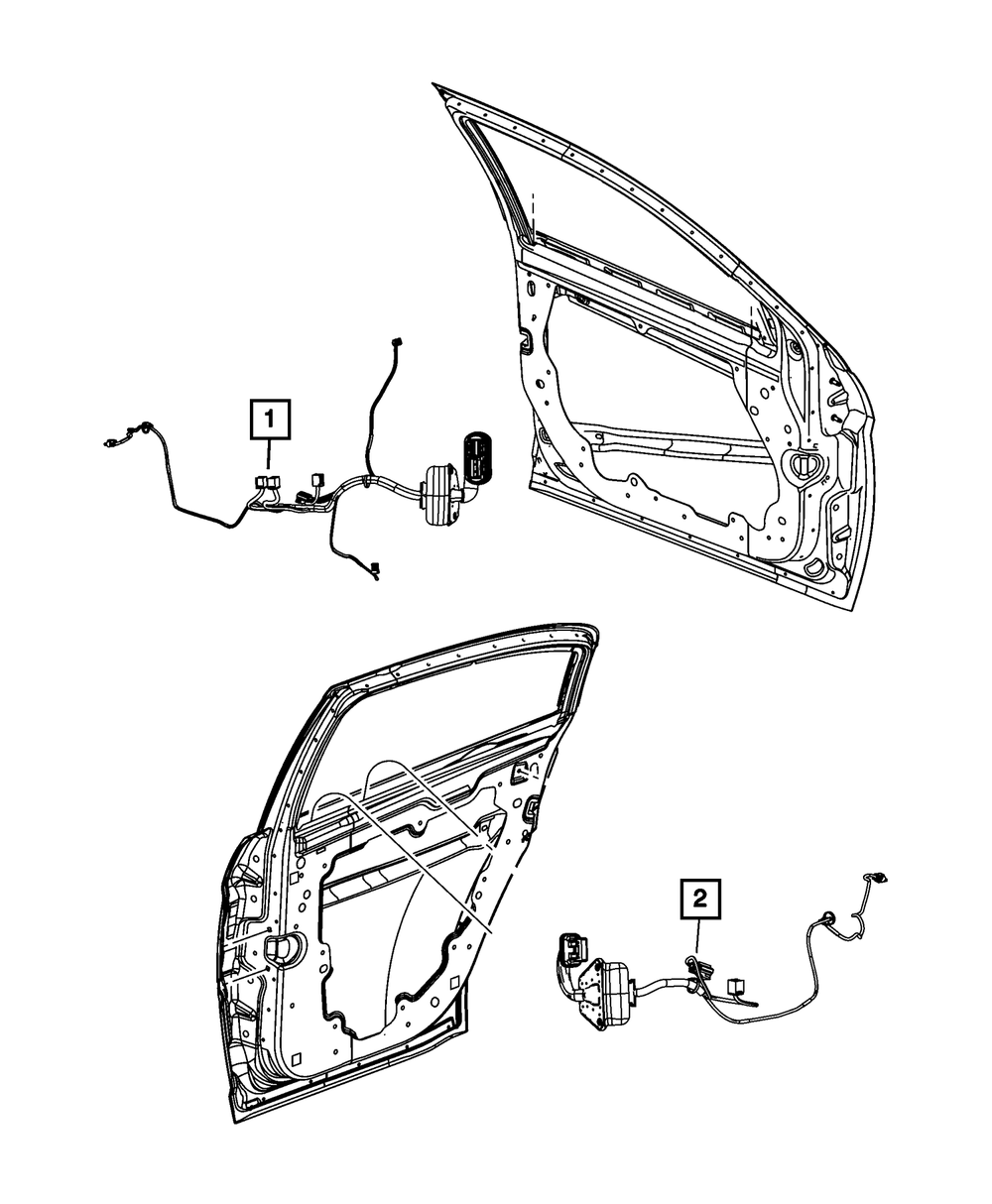 1

2