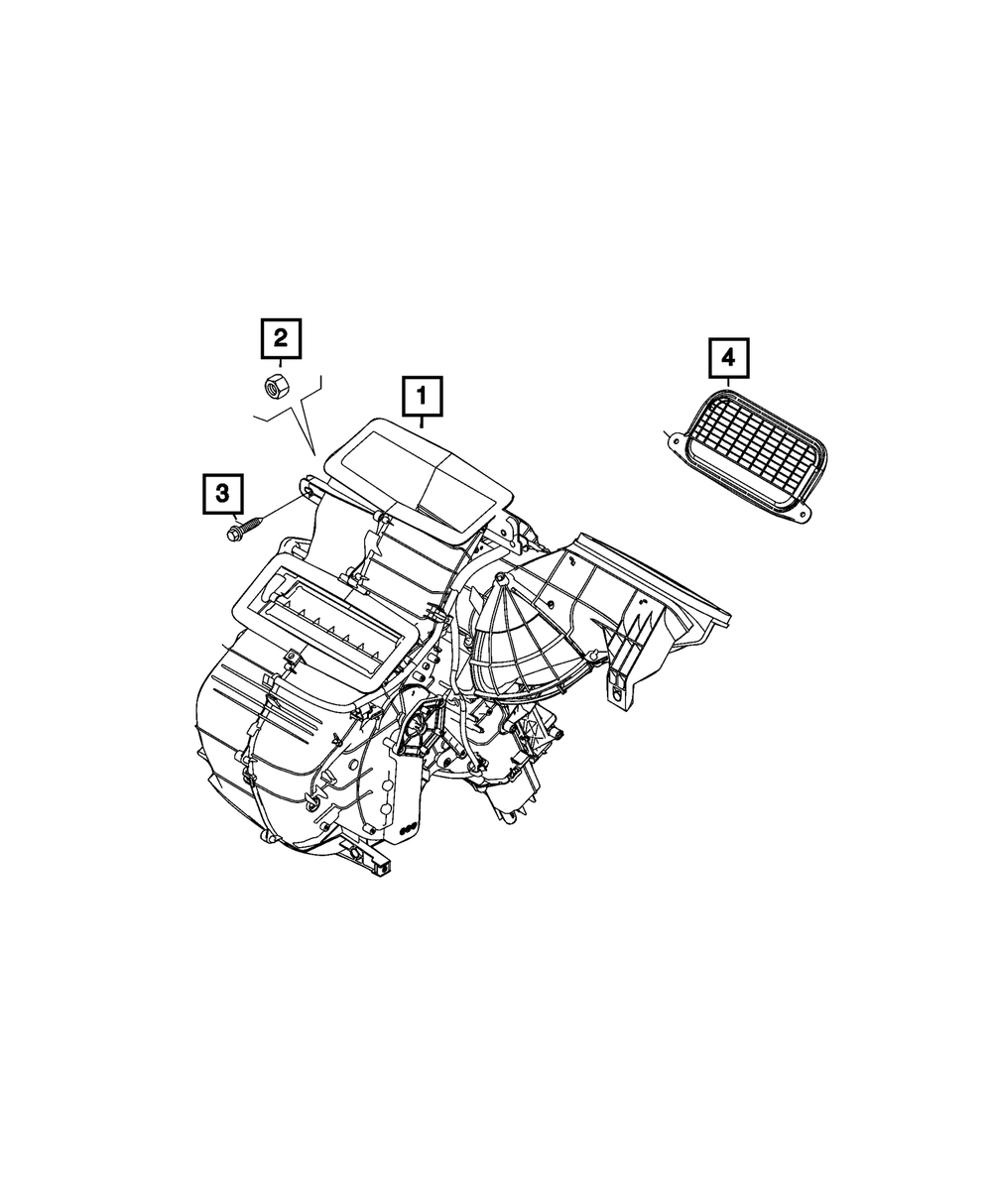 2
1
4
3