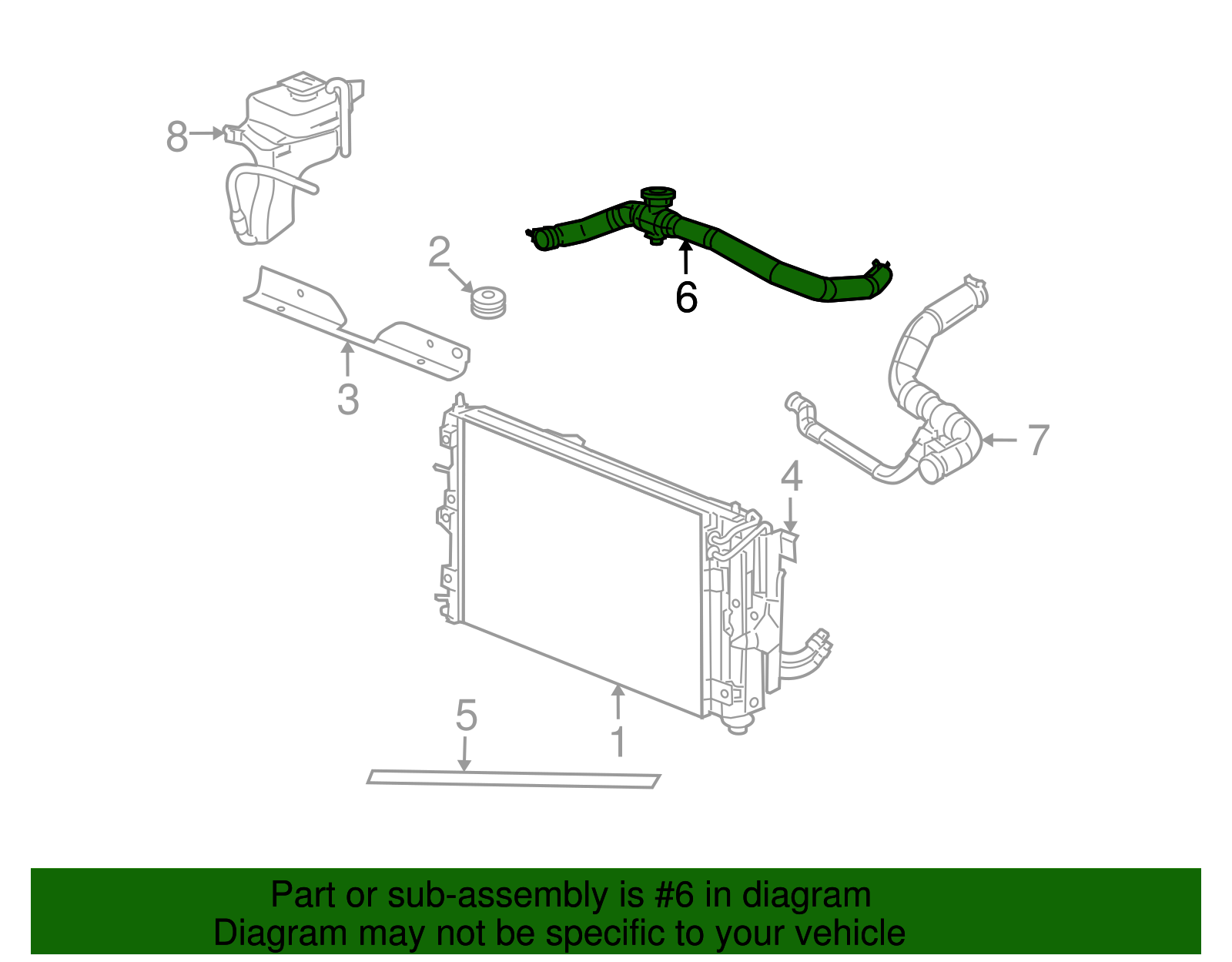 8

2

6

3

7

4

5

1

Part or sub-assembly is #6 in diagram
Diagram may not be specific to your vehicle