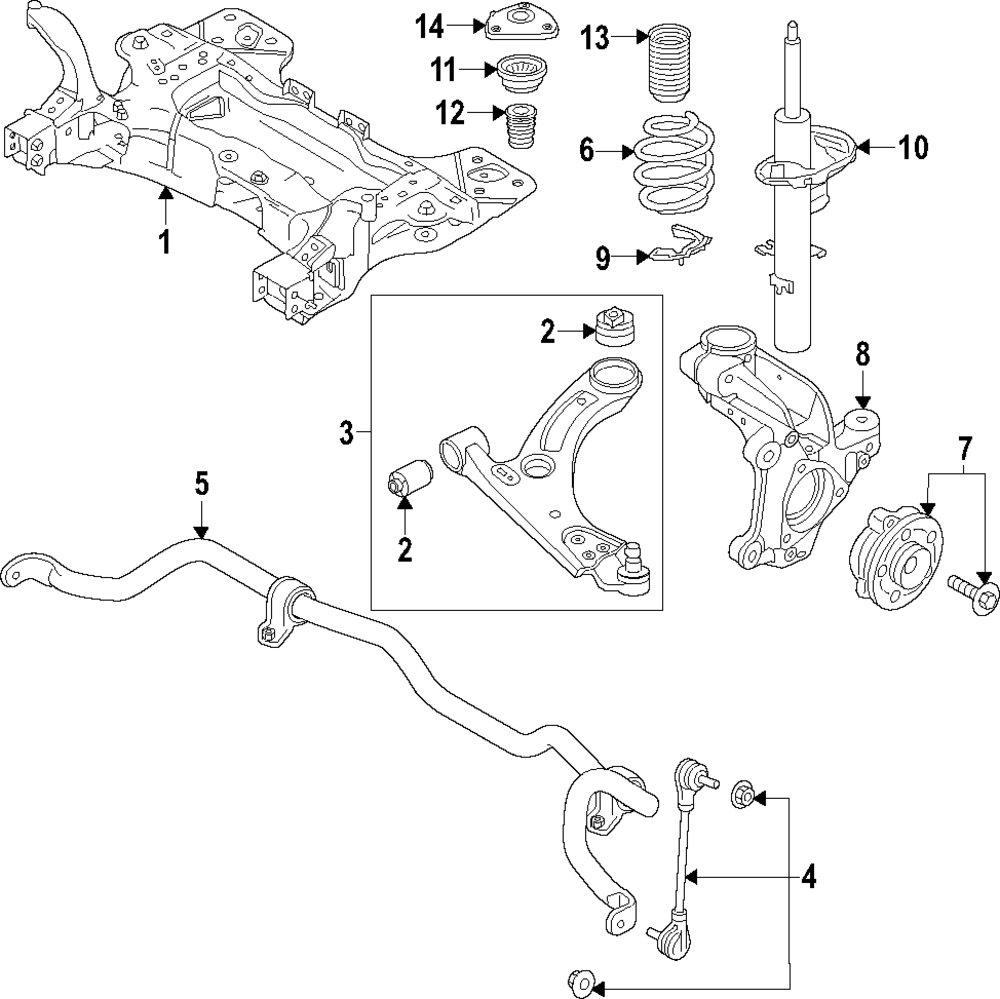 14
13
11
12
6
10
1
9
2
8
3
7
5
2
4