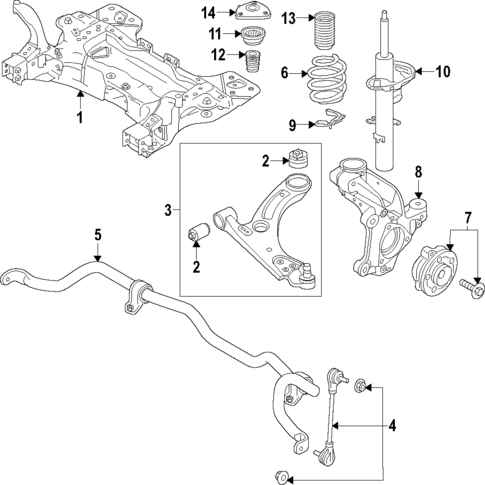 14
13
11
12
6
10
1
9
2
8
3
7
5
2
4