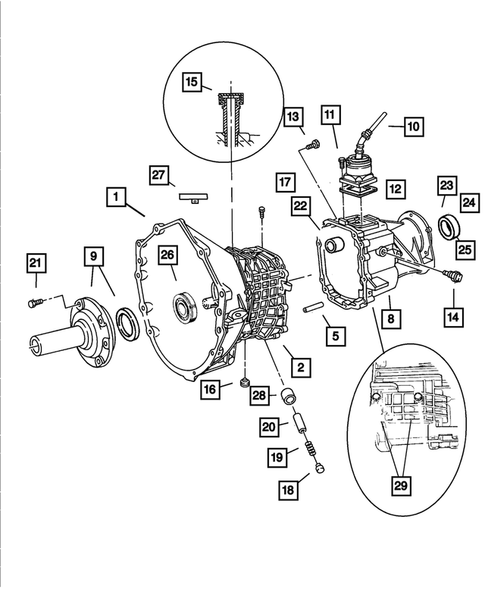 15
13
11
10
27
17
12
23
24
1
22
25
21
9
26
14
8
5
2
16
28
20
19
18
29