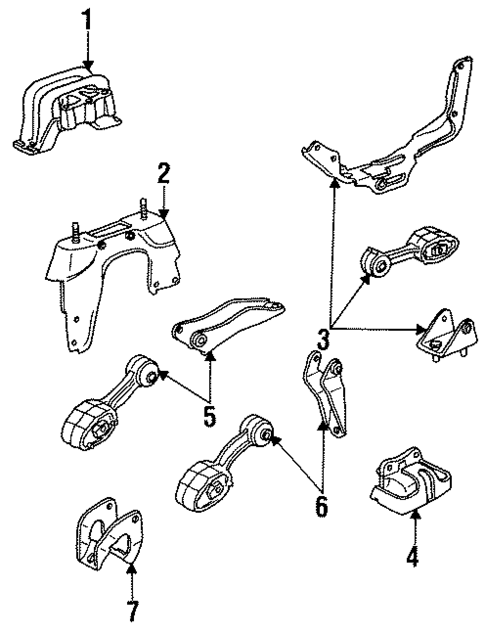 1
2
3
5
6
4
7