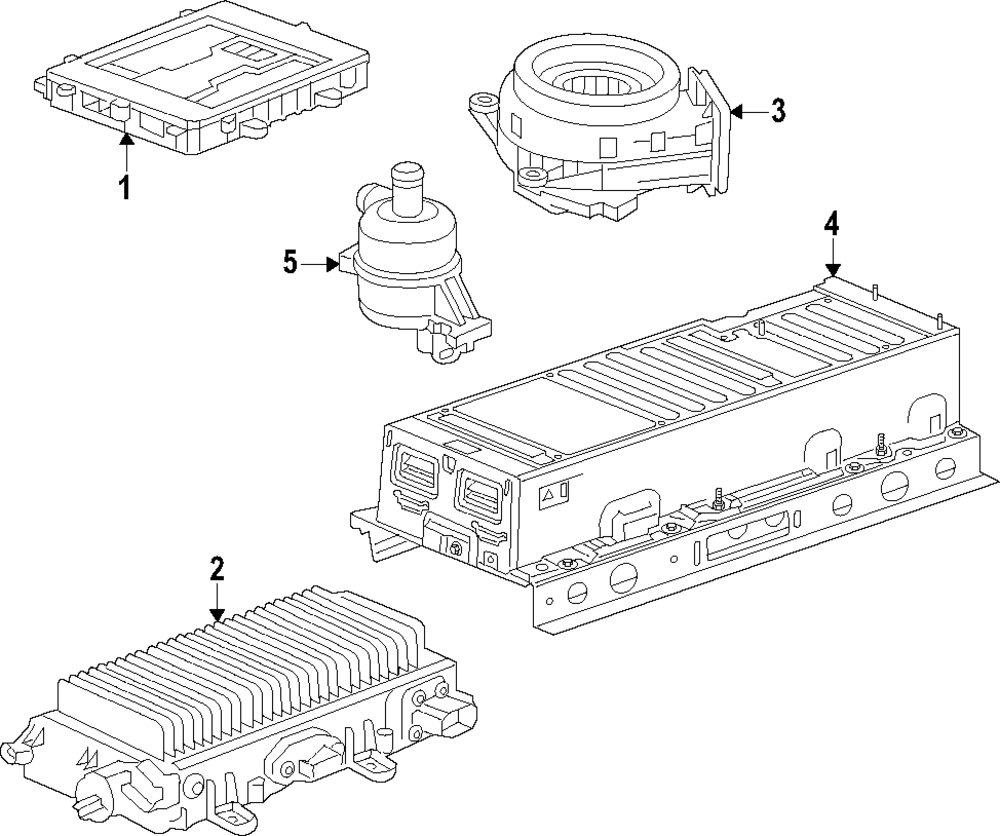 1
3
5
4
2