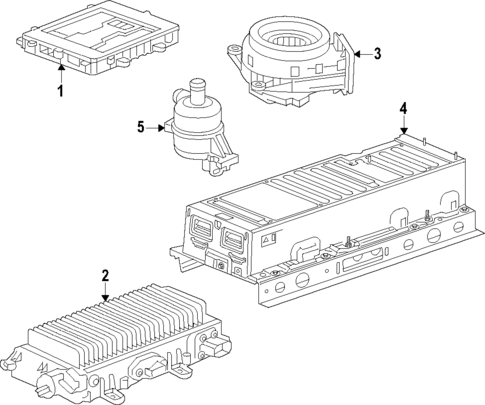 1
3
5
4
2