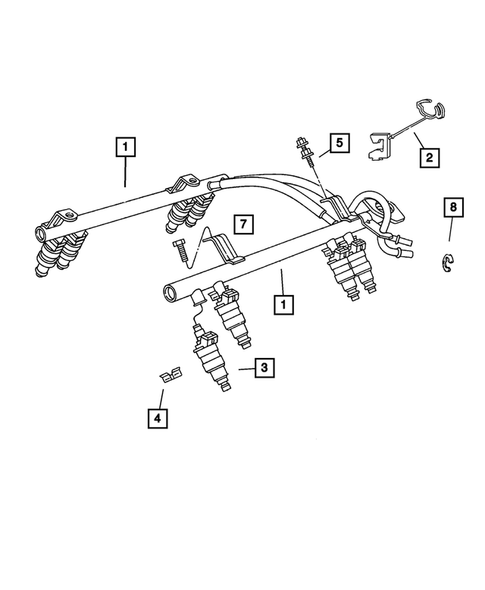 1
5
2
8
7
1
3
4