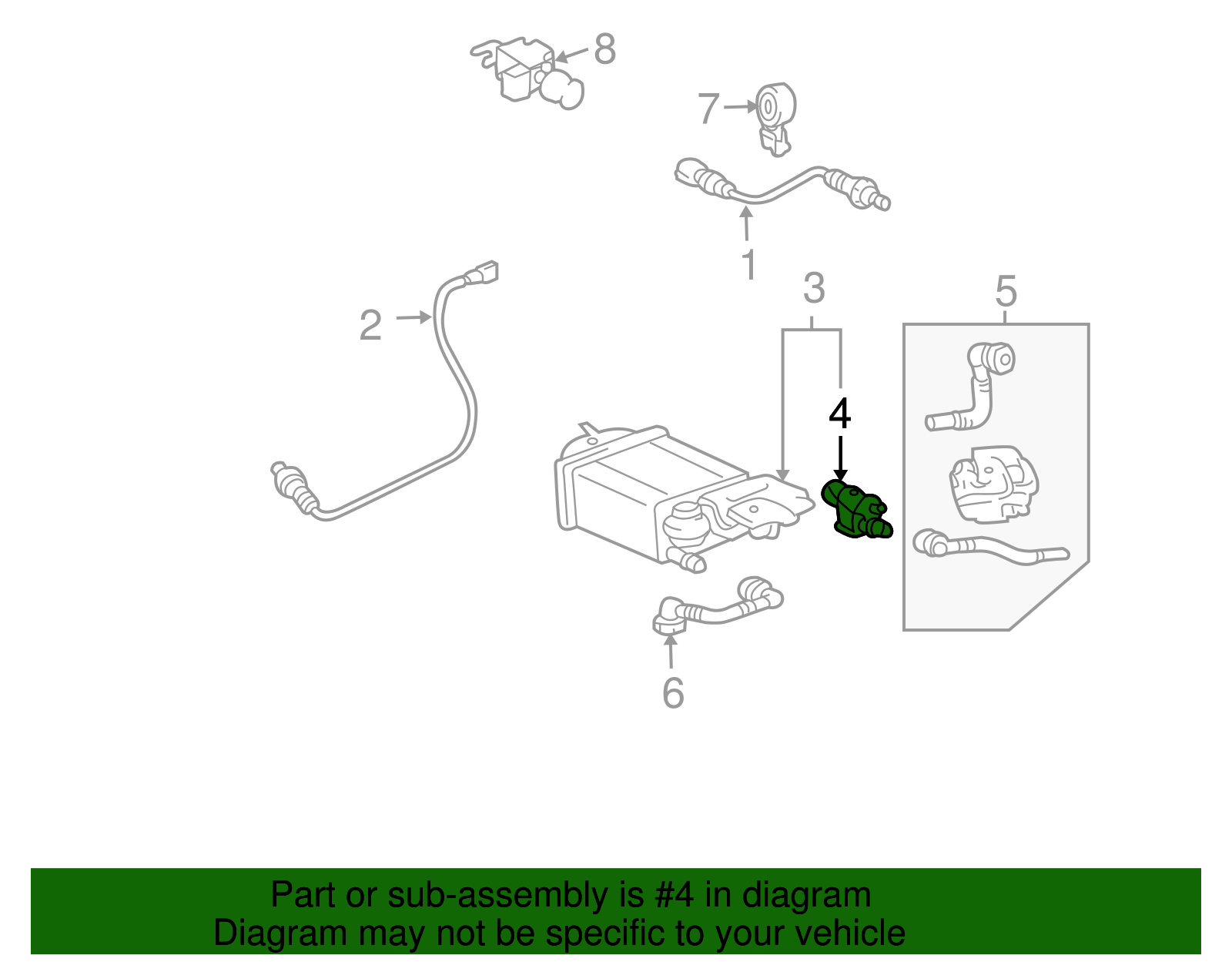 8
7
1
2
3
5
4
6

Part or sub-assembly is #4 in diagram
Diagram may not be specific to your vehicle