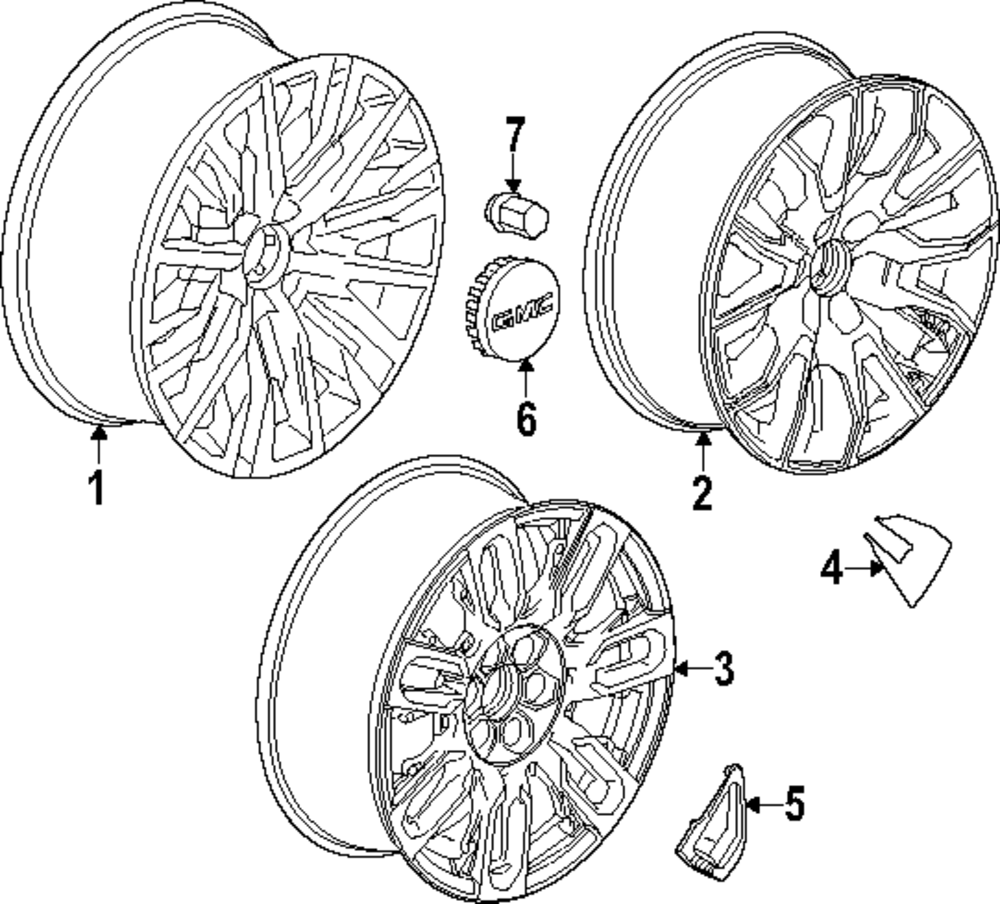 7
GMC
6
1
2
4
3
5