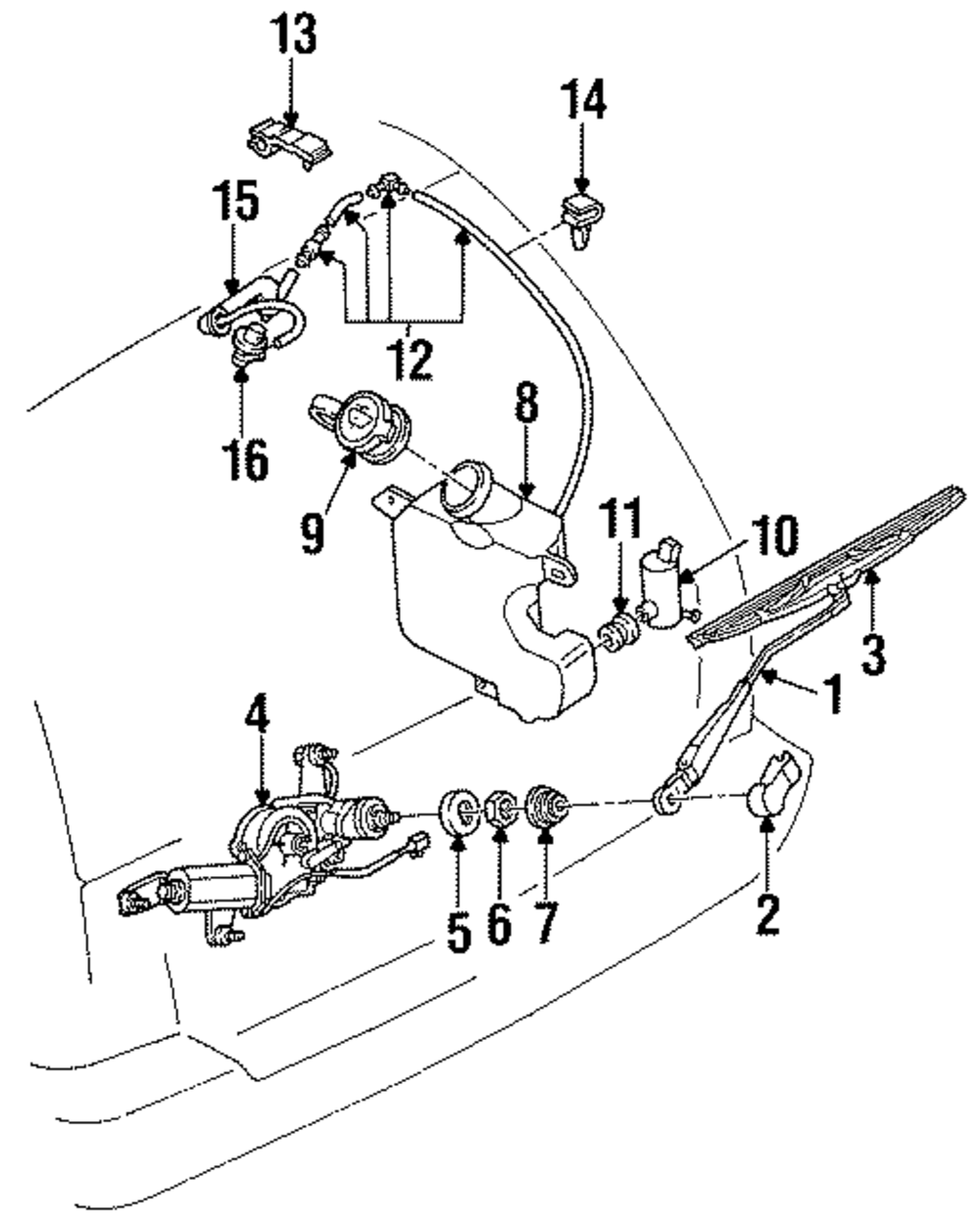 13
14
15
12
16
8
9
11
10
3
1
4
5
6
7
2