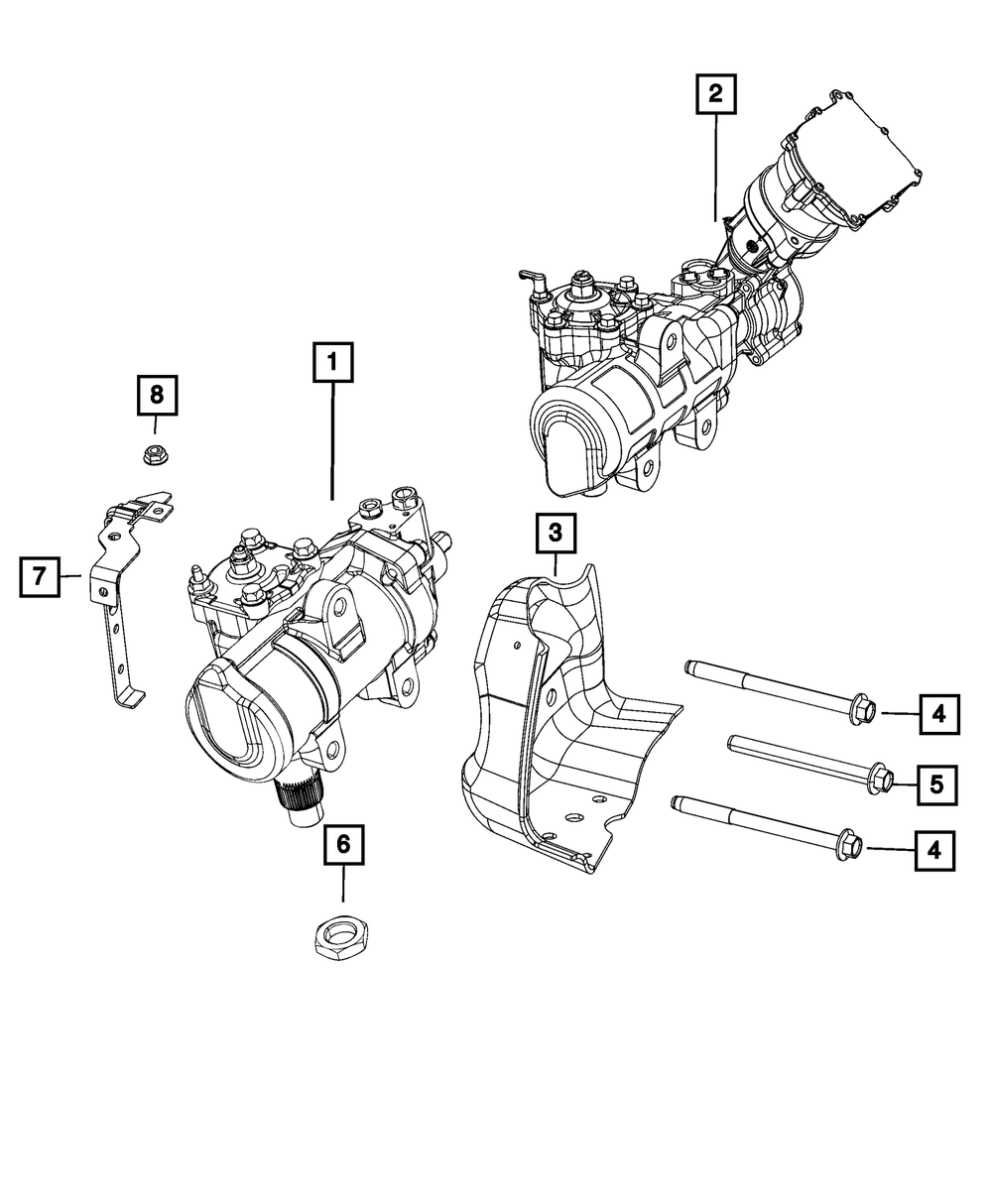 2
1
8
3
7
4
5
4
6