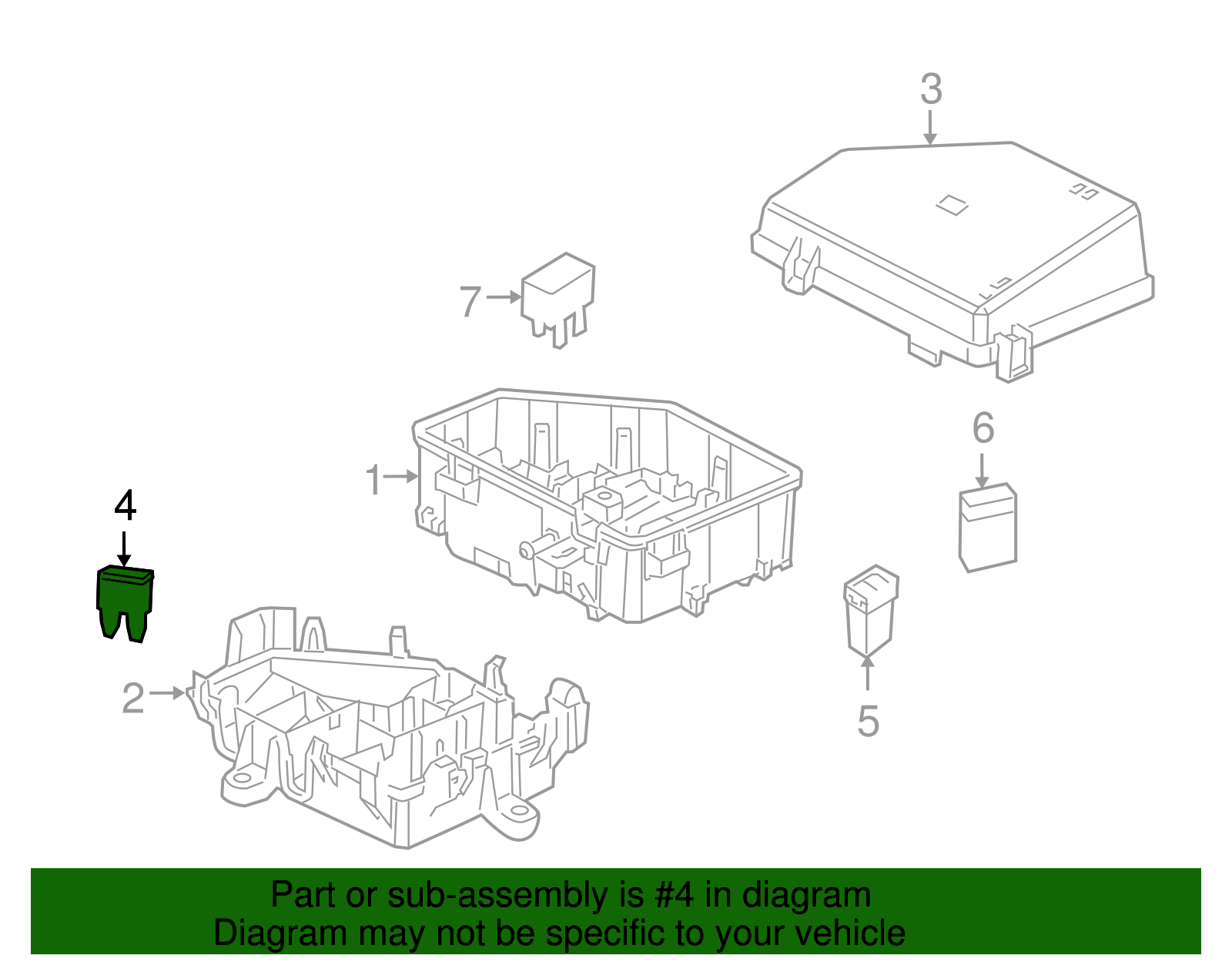 3

7

1

6

4

2

5

Part or sub-assembly is #4 in diagram
Diagram may not be specific to your vehicle