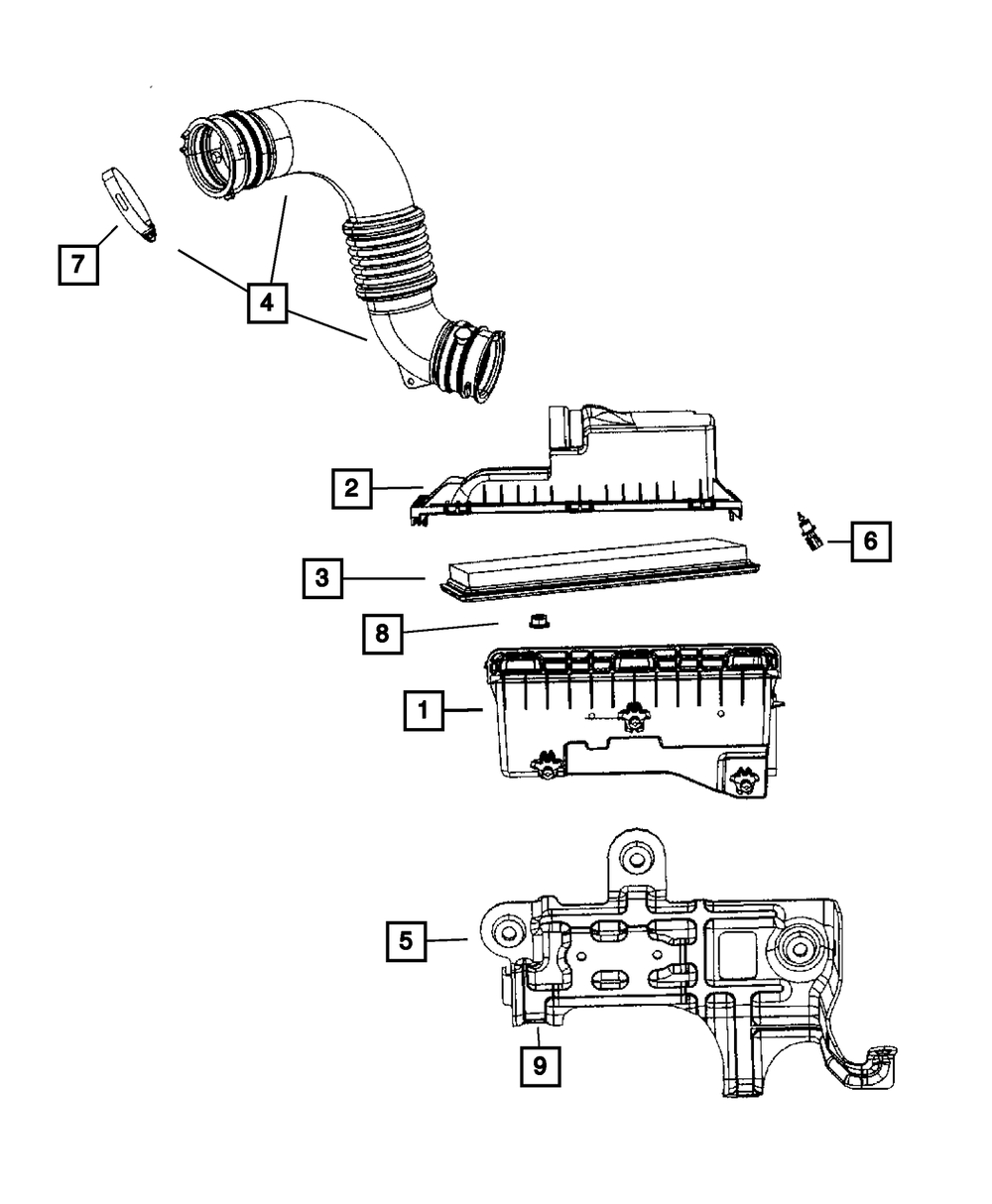 7
4
2
6
3
8
1
5
9