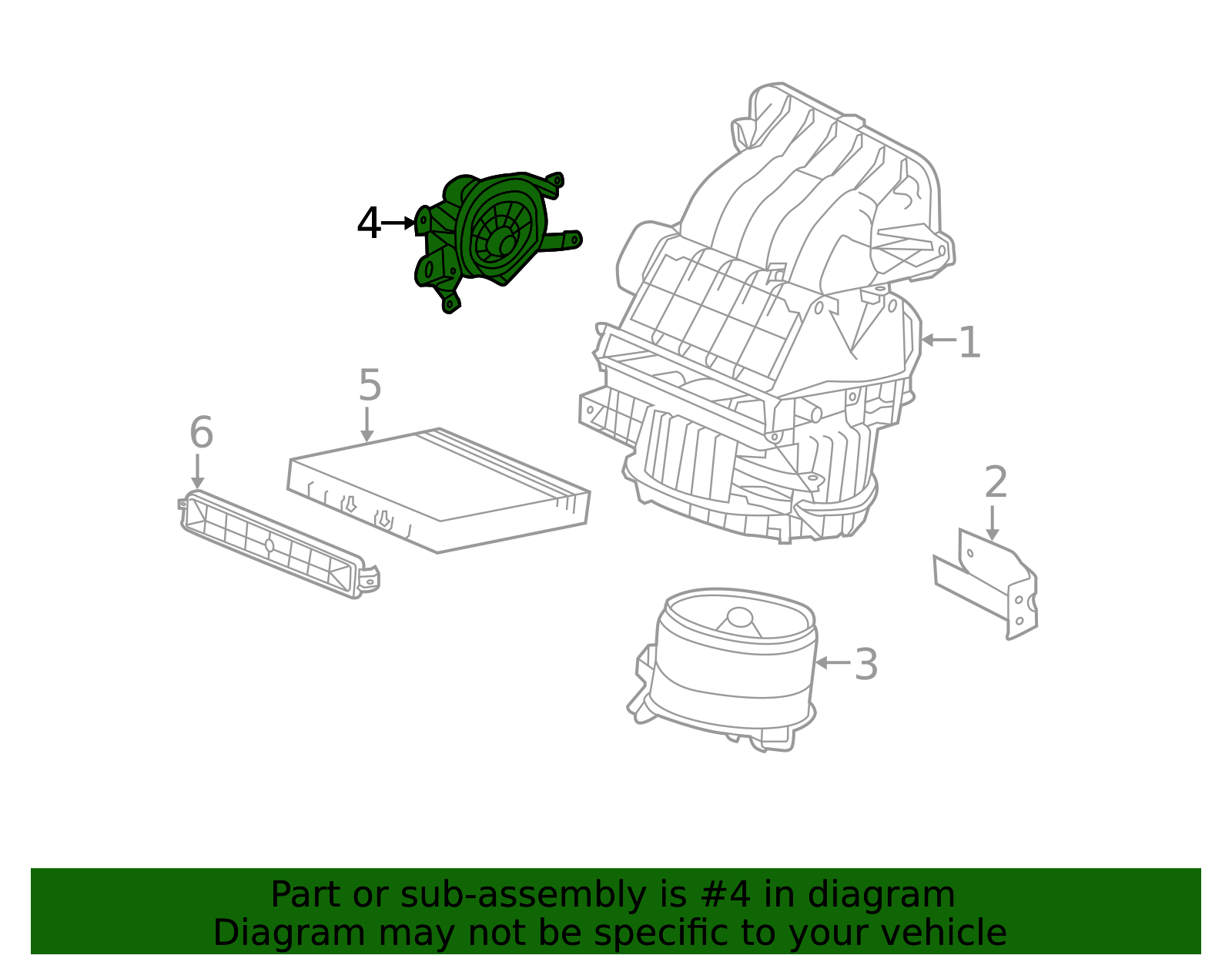 4
1
5
6
2
3

Part or sub-assembly is #4 in diagram
Diagram may not be specific to your vehicle