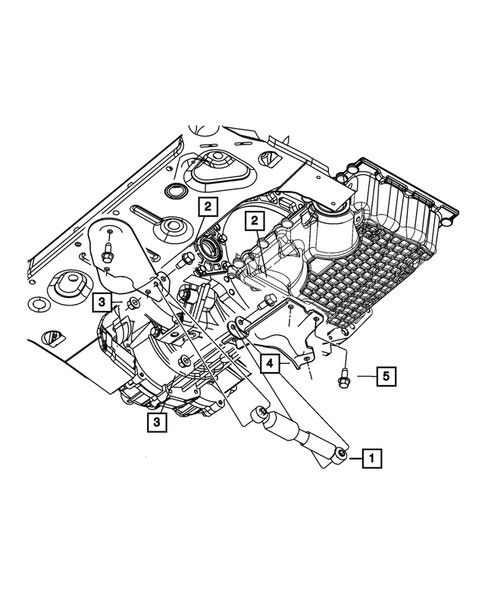 2
2
3
4
5
3
1