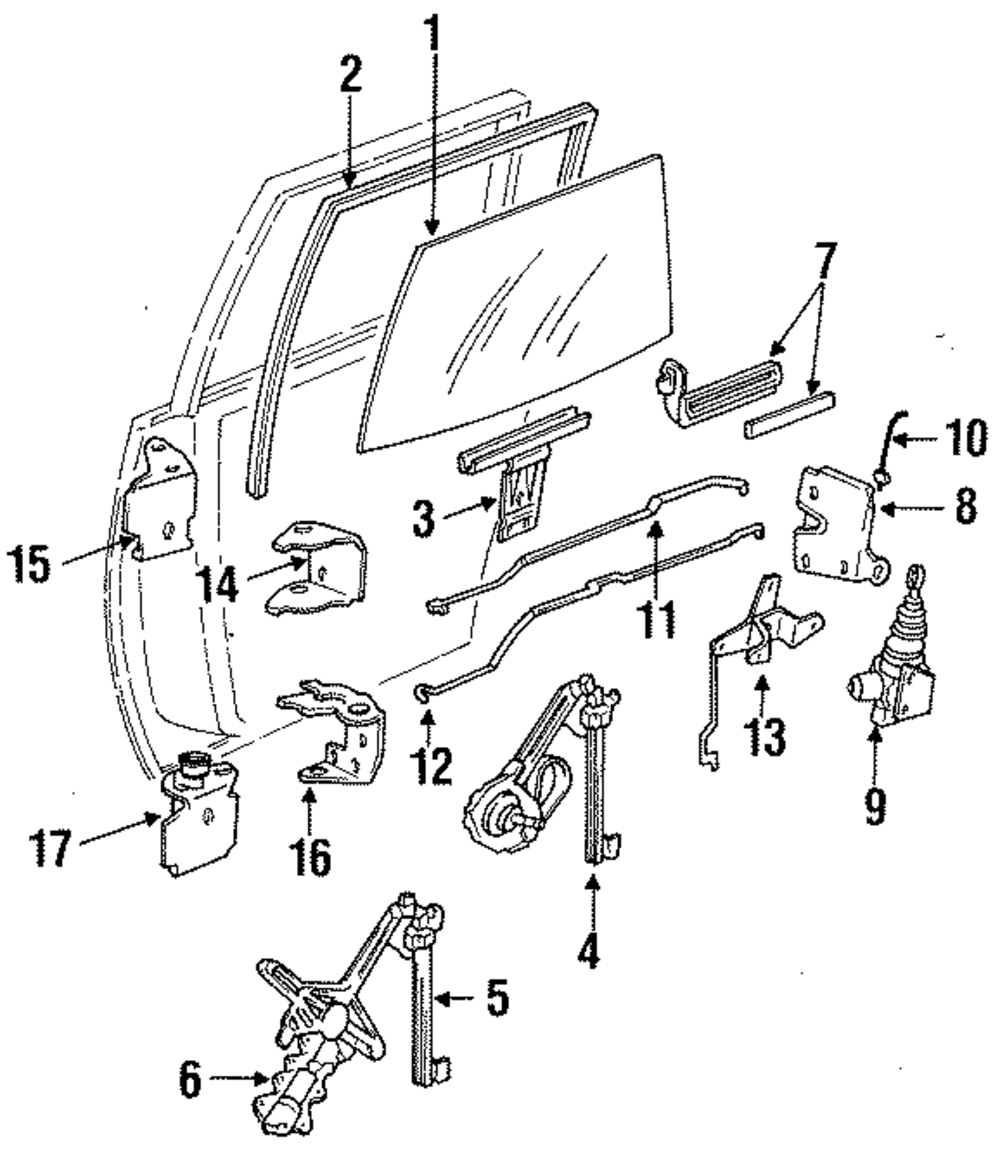 2
1
7
10
8
15
14
3
11
13
9
12
17
16
4
5
6