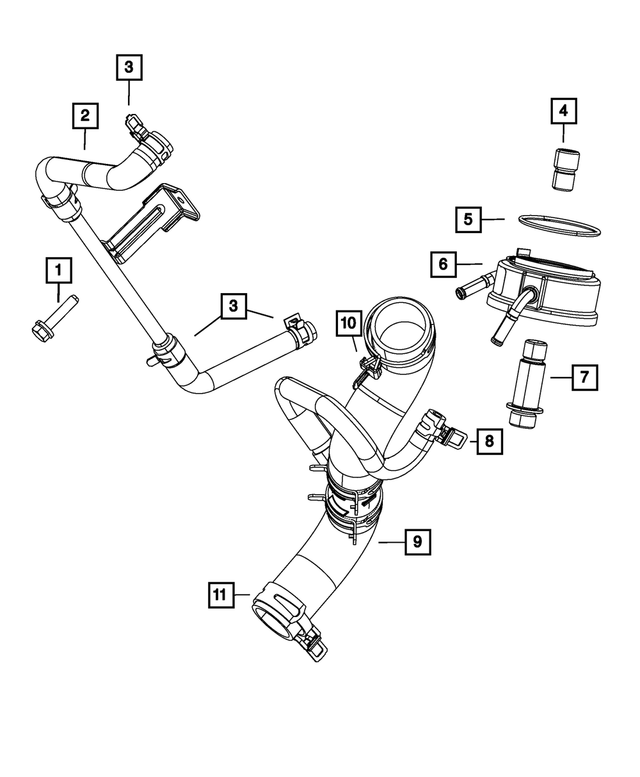 3
2
4
5
6
1
3
10
7
8
9
11