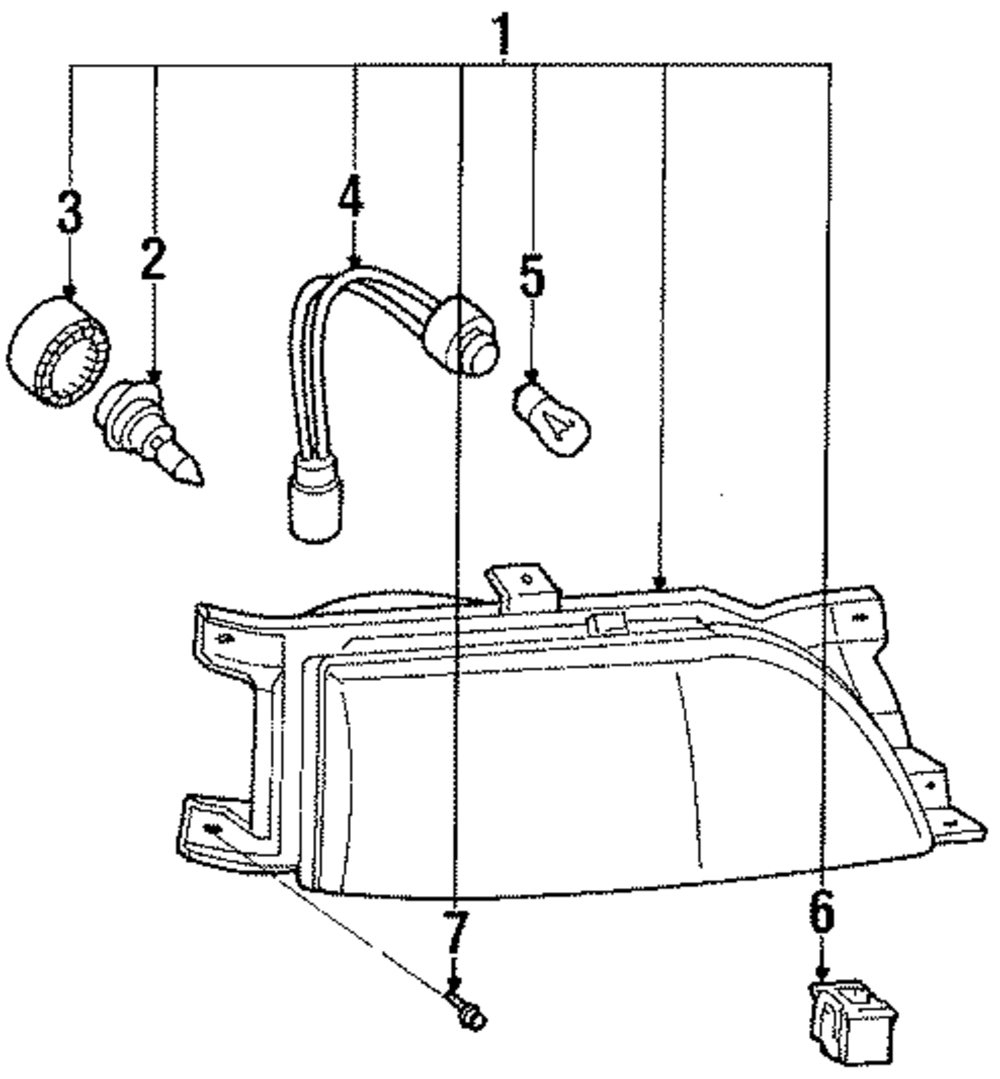 1
3
2
4
5
7
6