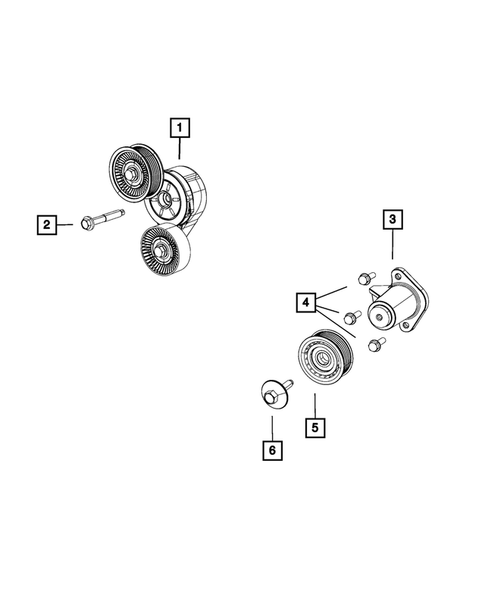 1
2
3
4
5
6