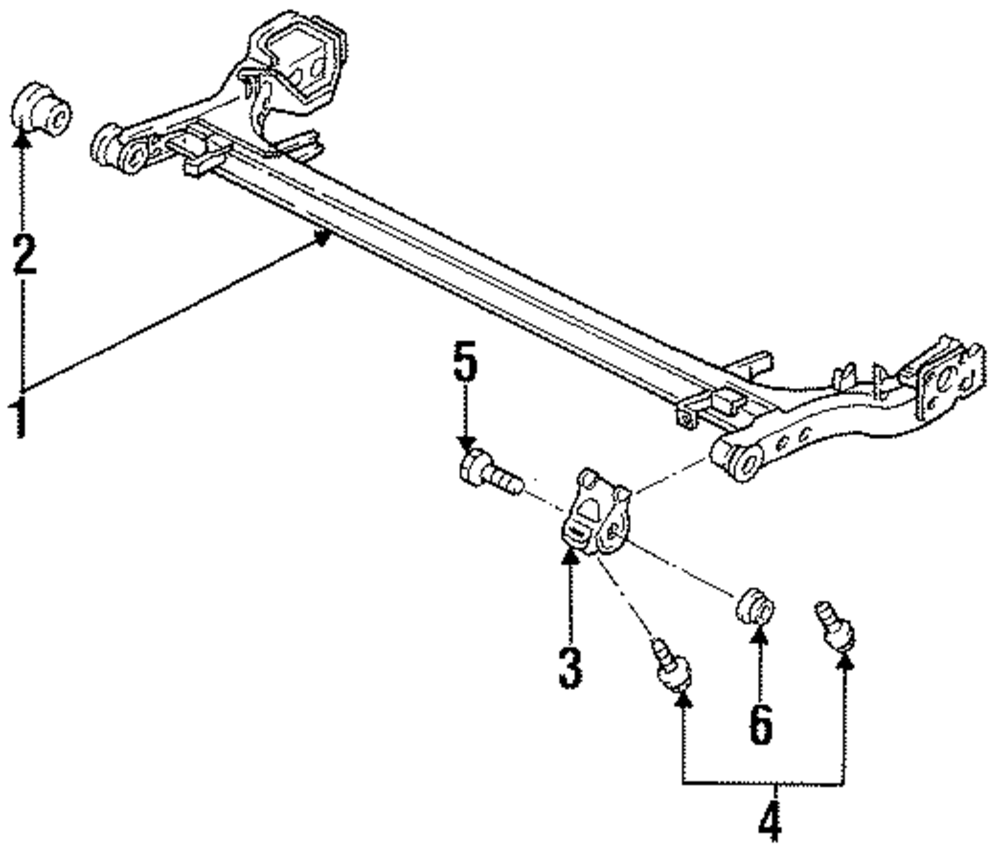 2
1
5
3
6
4