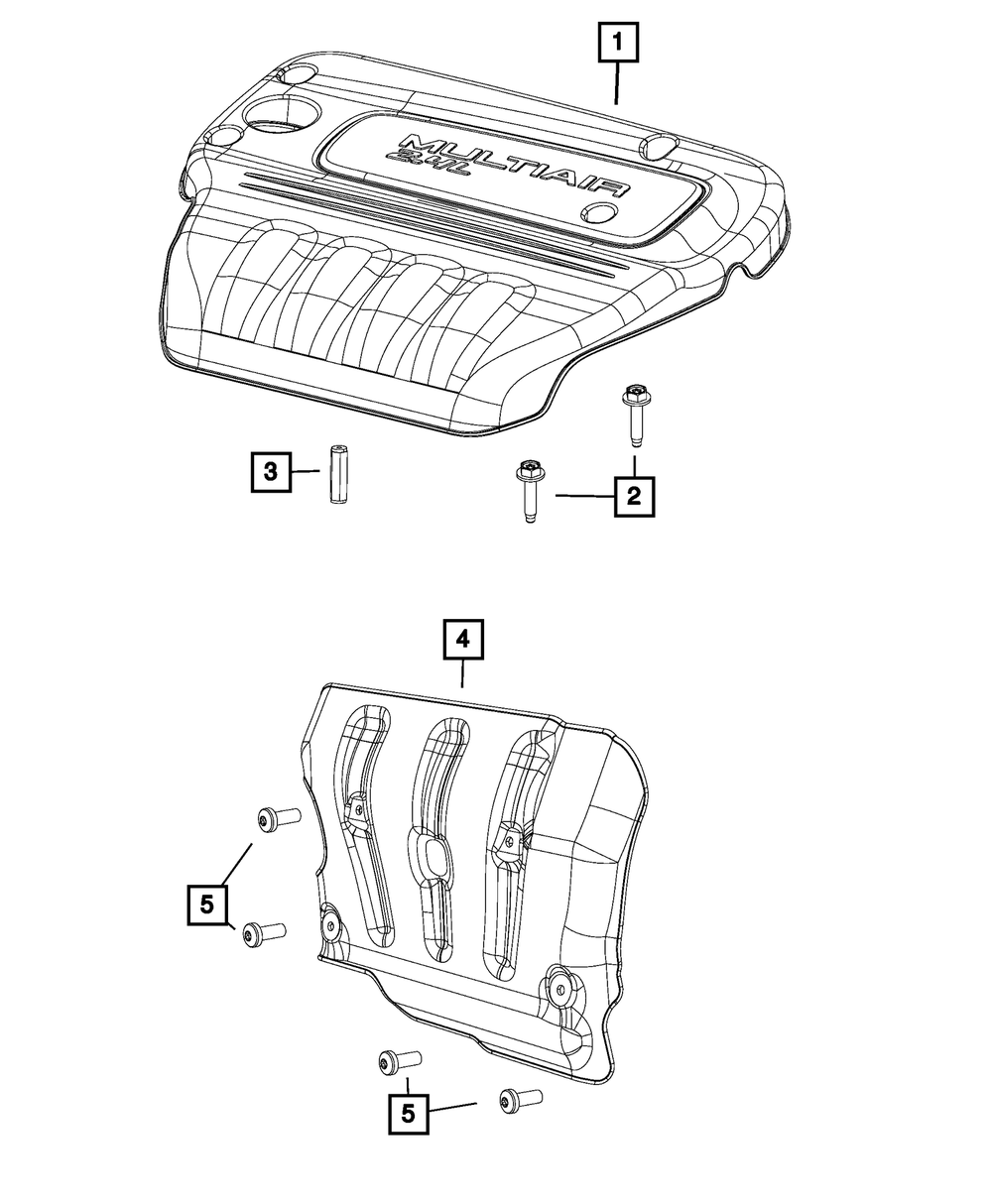 1

MULTIAIR
2.4L

3

2

4

5

5