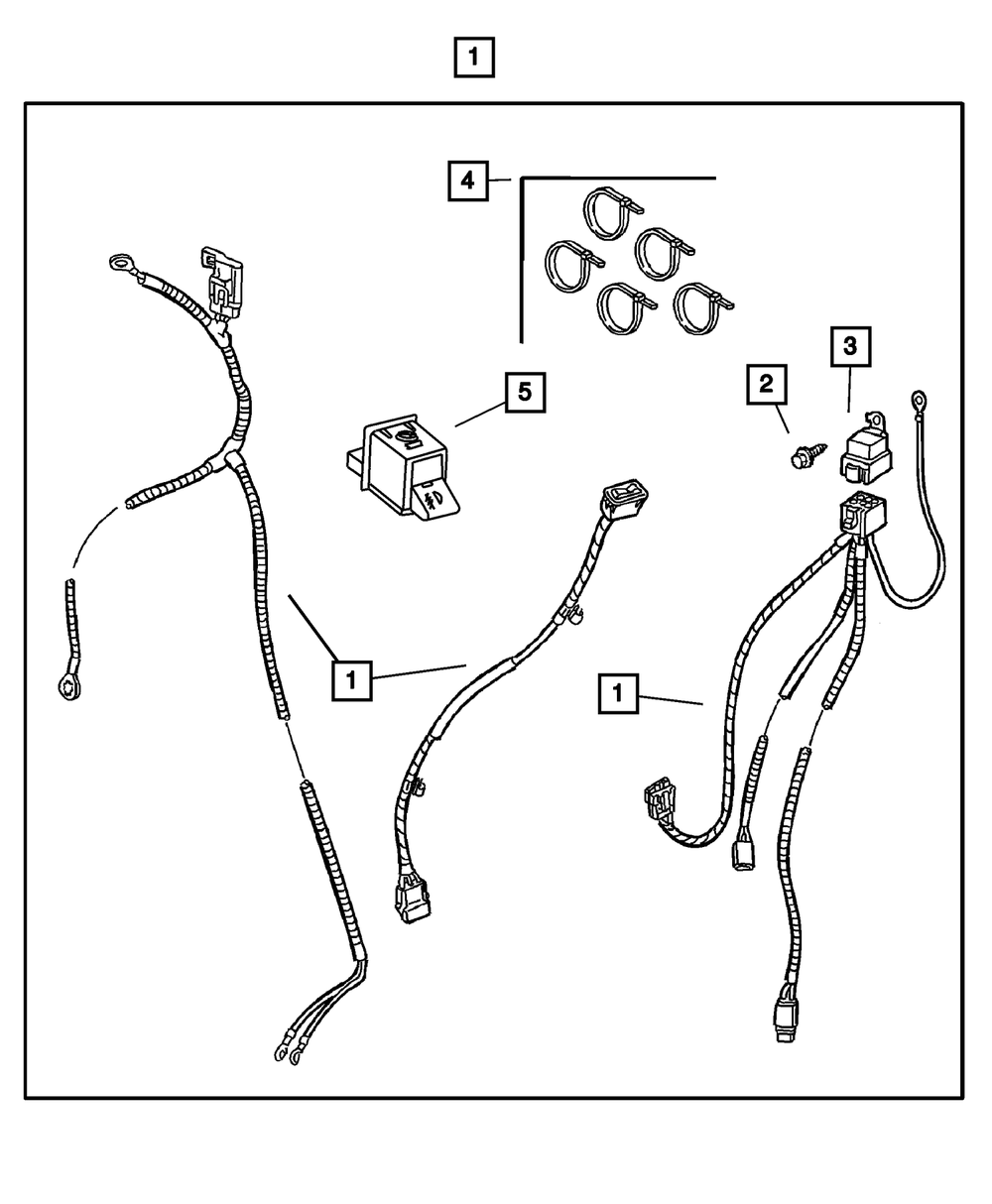 1

4

3

2

5

1

1