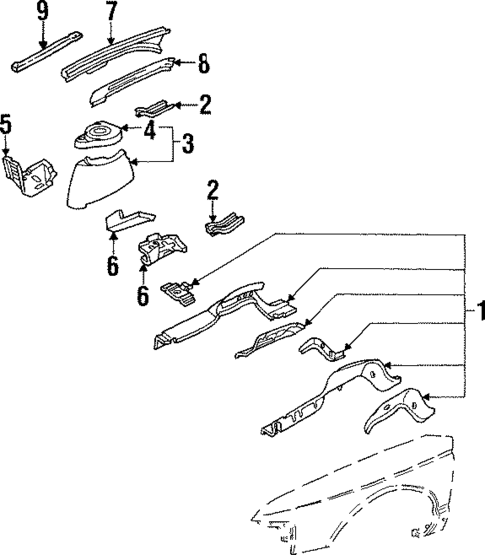 9
7
8
2
5
4
3
2
6
6
1