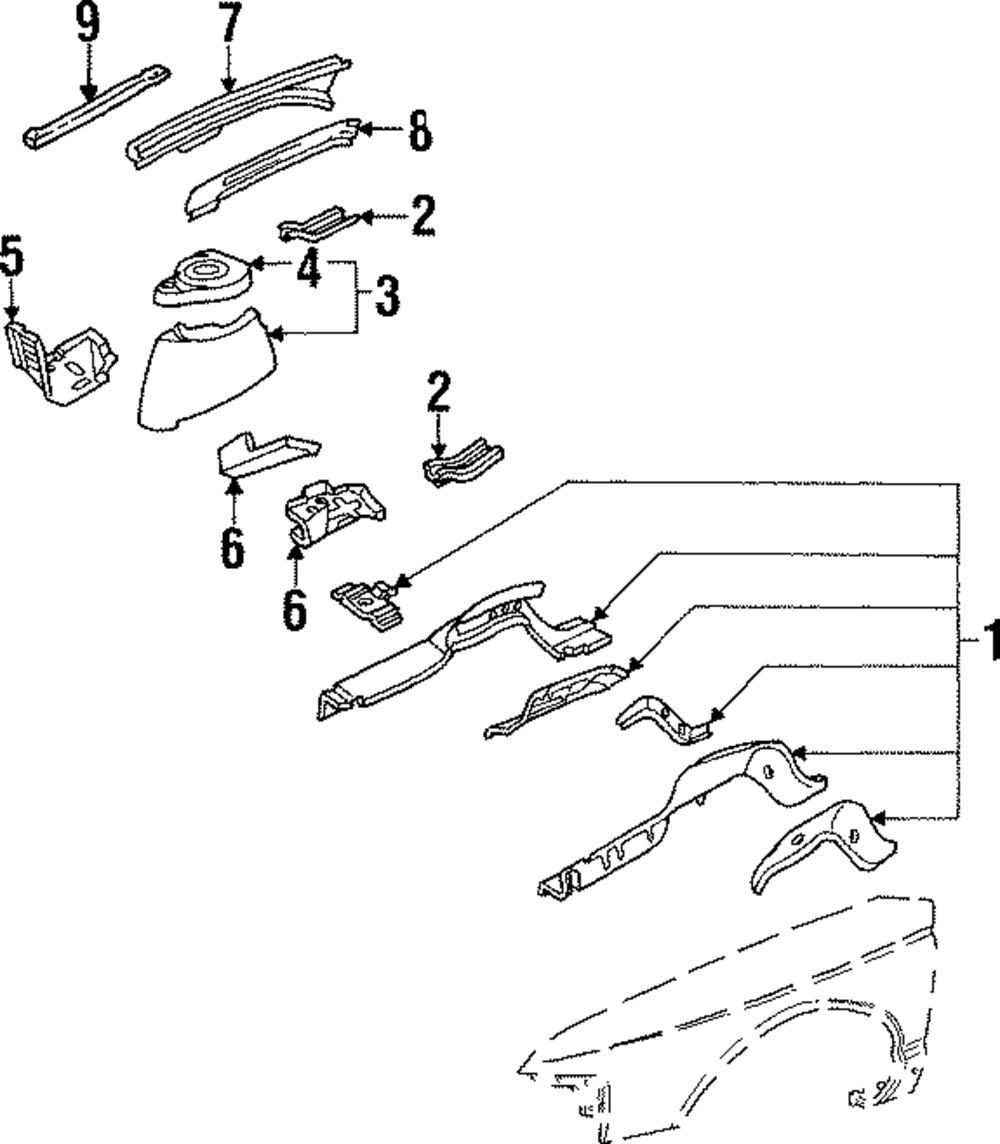 9
7
8
2
5
4
3
2
6
6
1