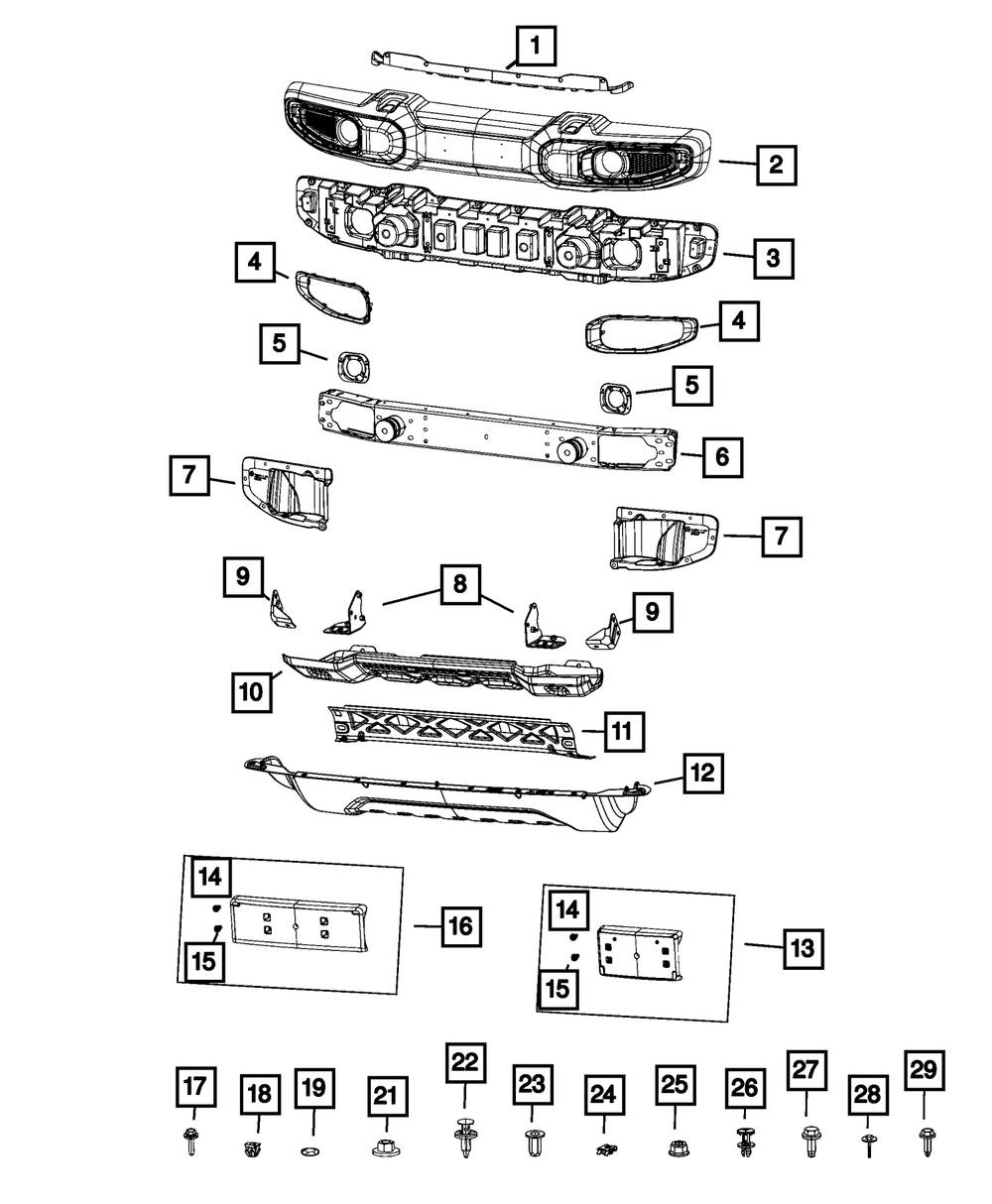 1
2
3
4
4
5
5
6
7
7
9
8
9
10
11
12
14
15
16
14
15
13
17
18
19
21
22
23
24
25
26
27
28
29