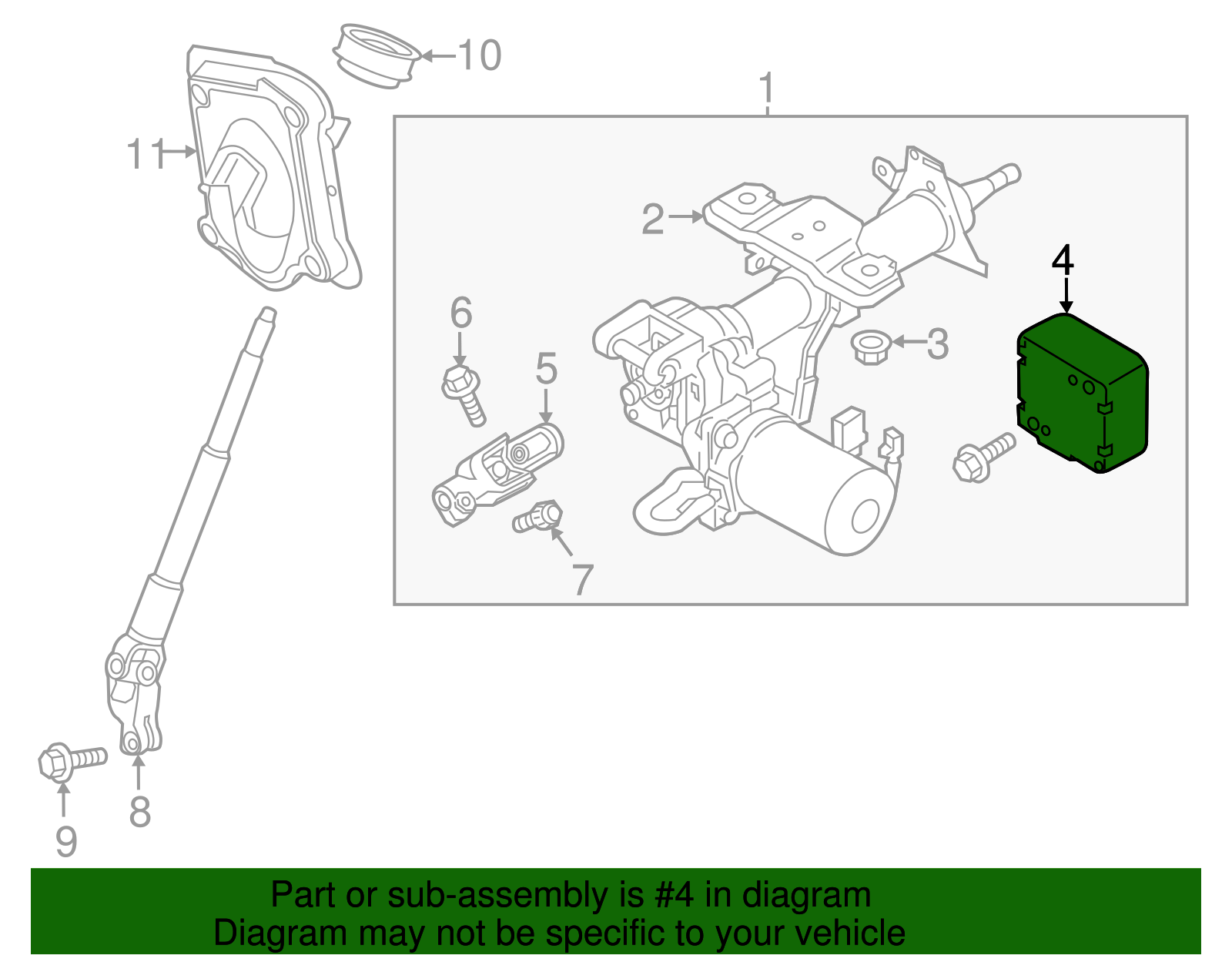 10
1
11
2
4
6
3
5
7
8
9
Part or sub-assembly is #4 in diagram
Diagram may not be specific to your vehicle