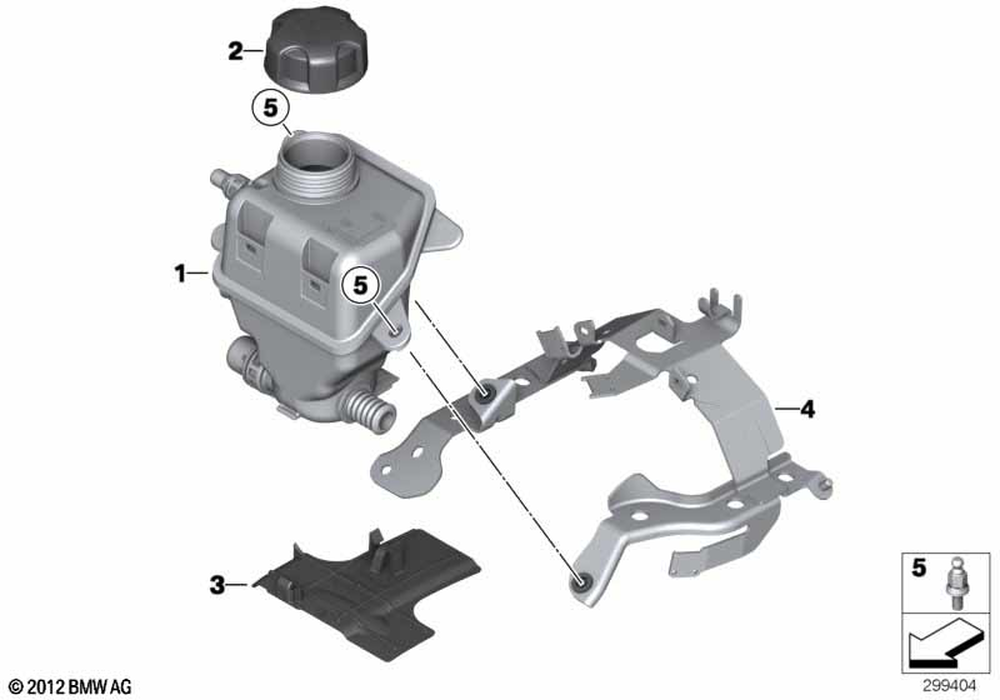 2
5
1
5
4
3
5
© 2012 BMW AG
299404