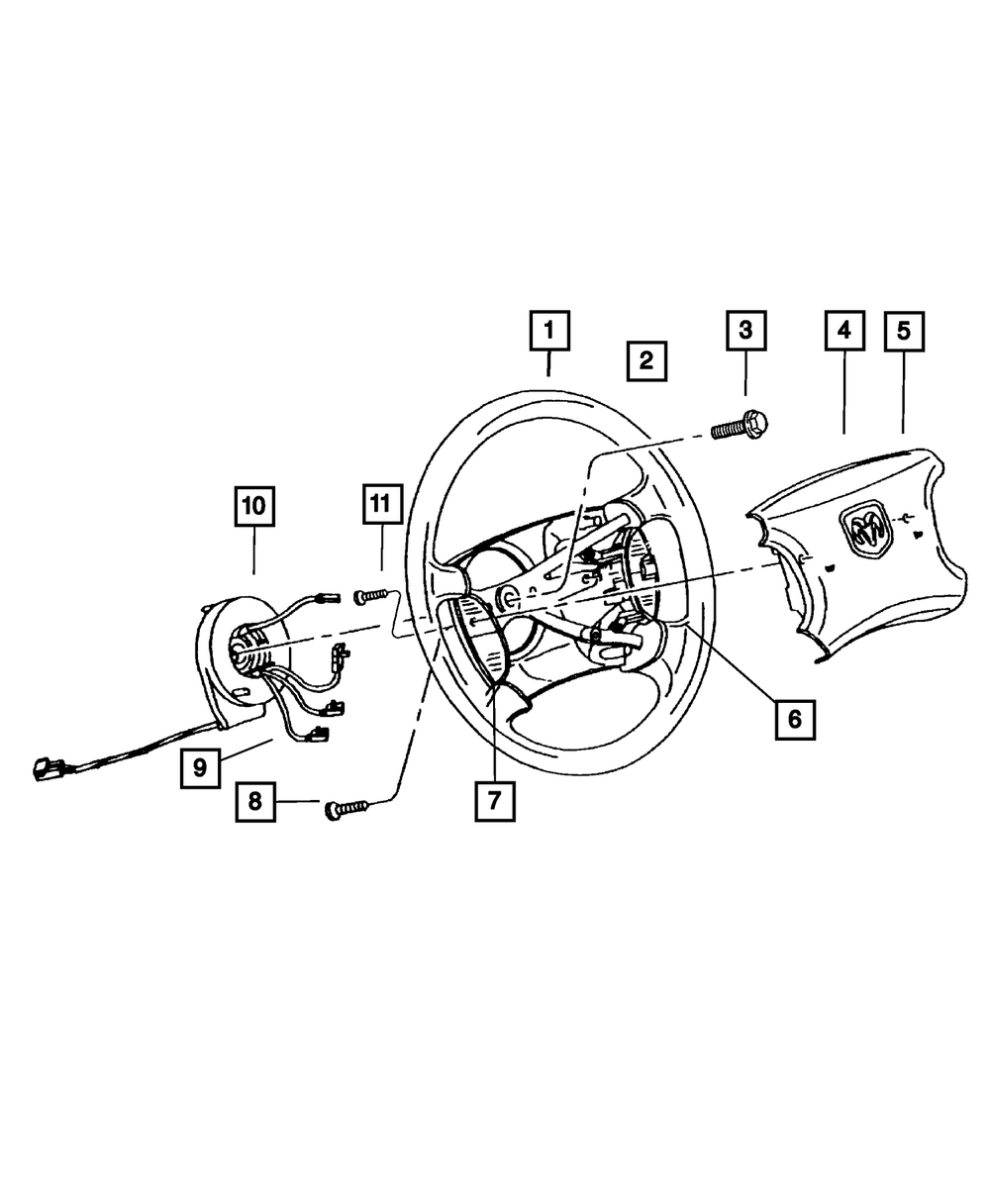 1
2
3
4
5
10
11
6
9
8
7