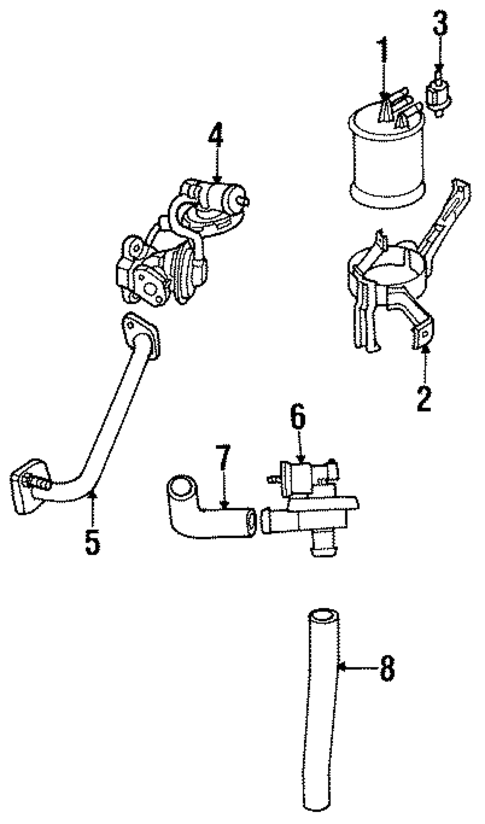 1
3
4
2
6
7
5
8