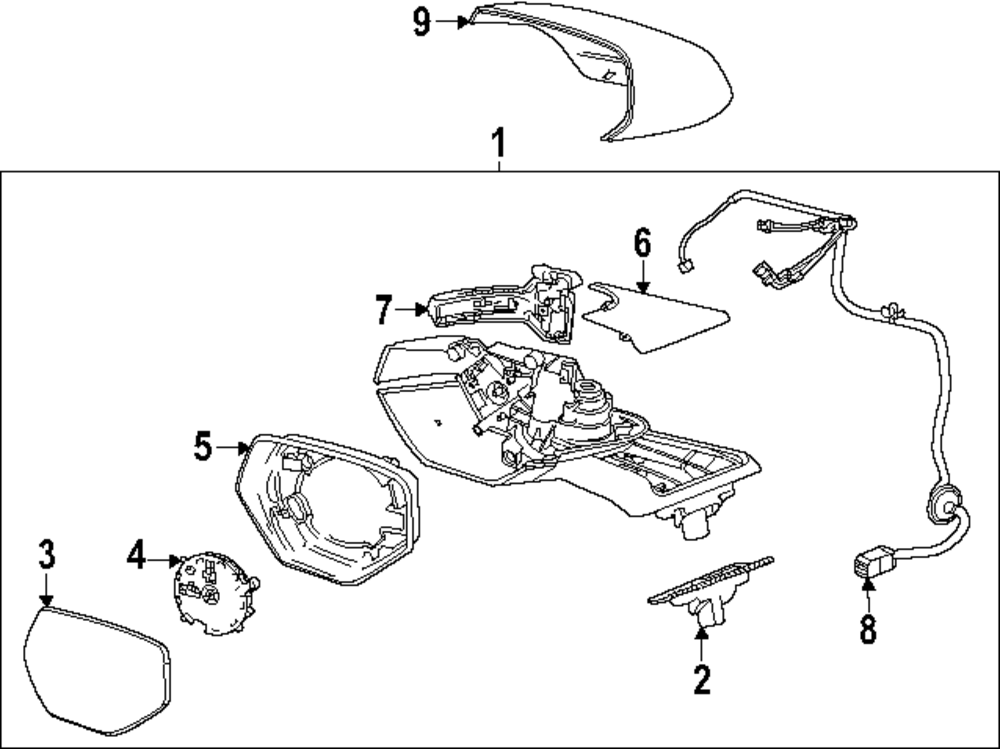 9
1
6
7
5
3
4
2
8