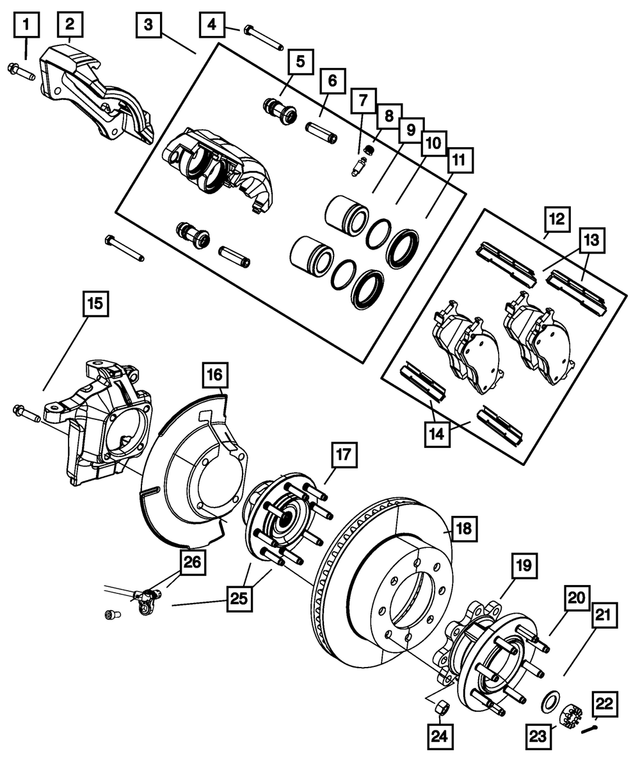 1
2
3
4
5
6
7
8
9
10
11
12
13
14
15
16
17
18
19
20
21
22
23
24
25
26