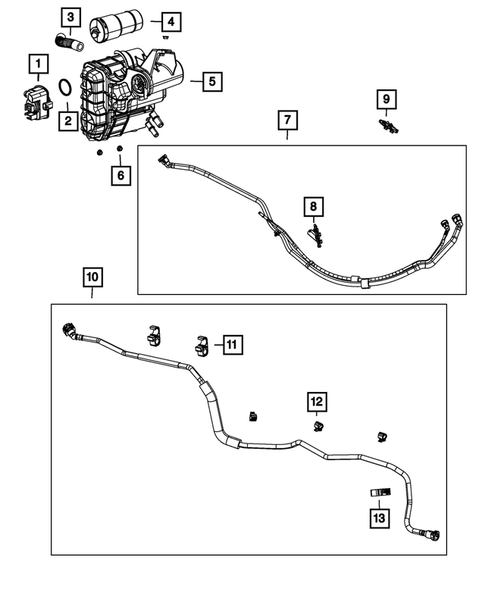 3
4
1
5
2
9
7
6
8
10
11
12
13