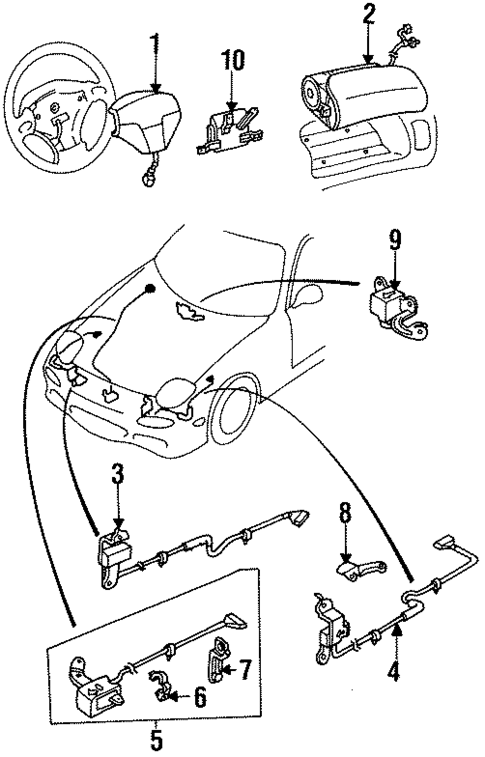 1
10
2
9
3
8
7
6
4
5