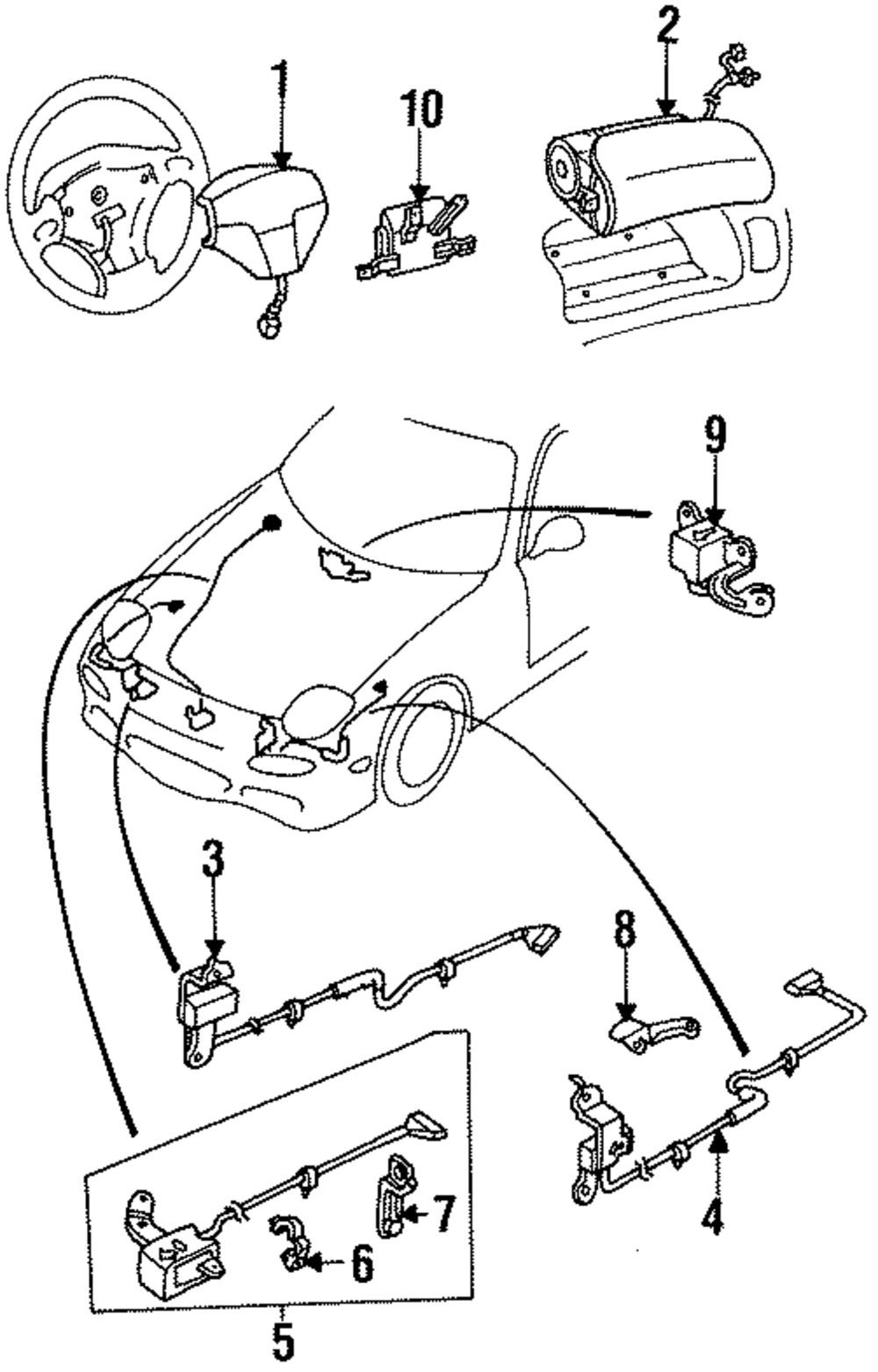 1
10
2
9
3
8
7
6
4
5