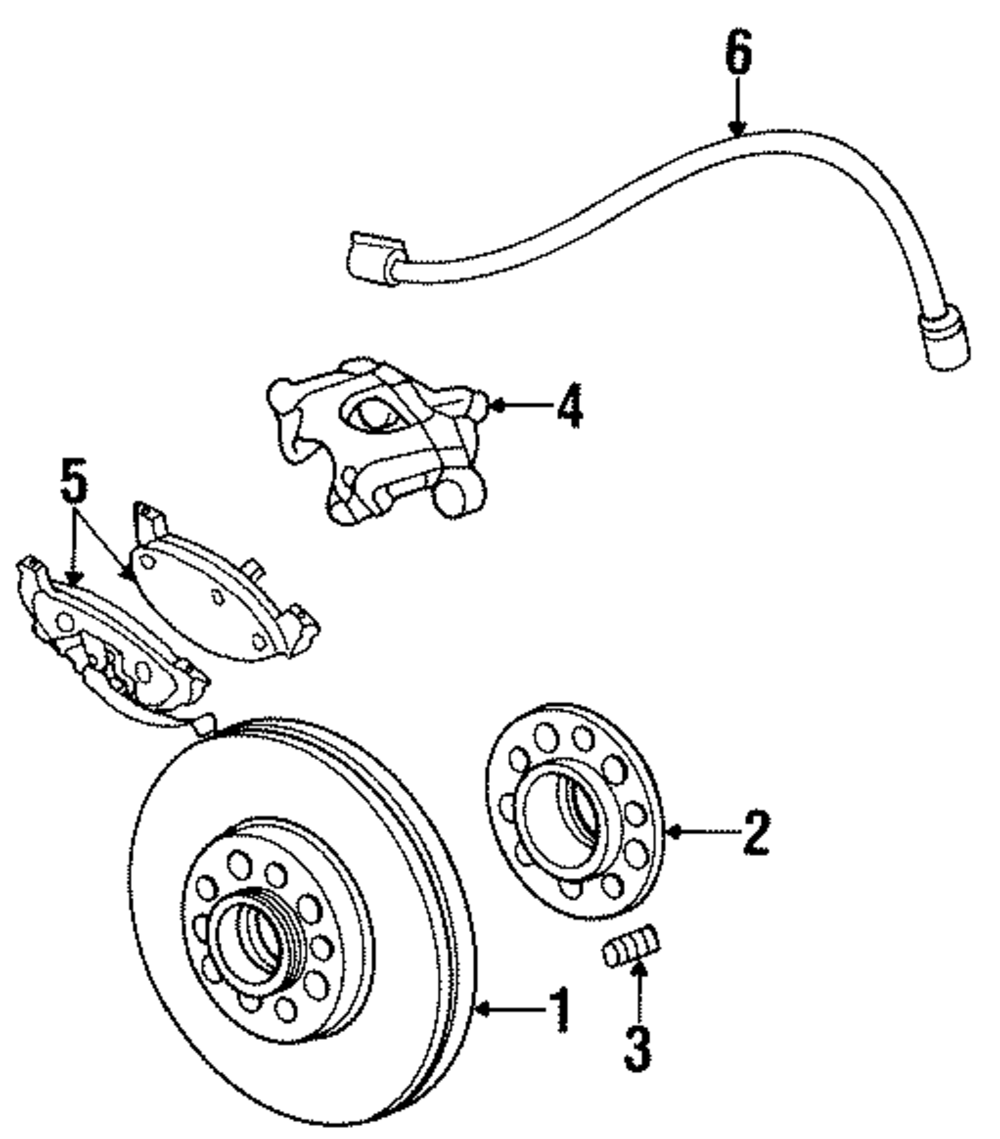 6
4
5
2
1
3